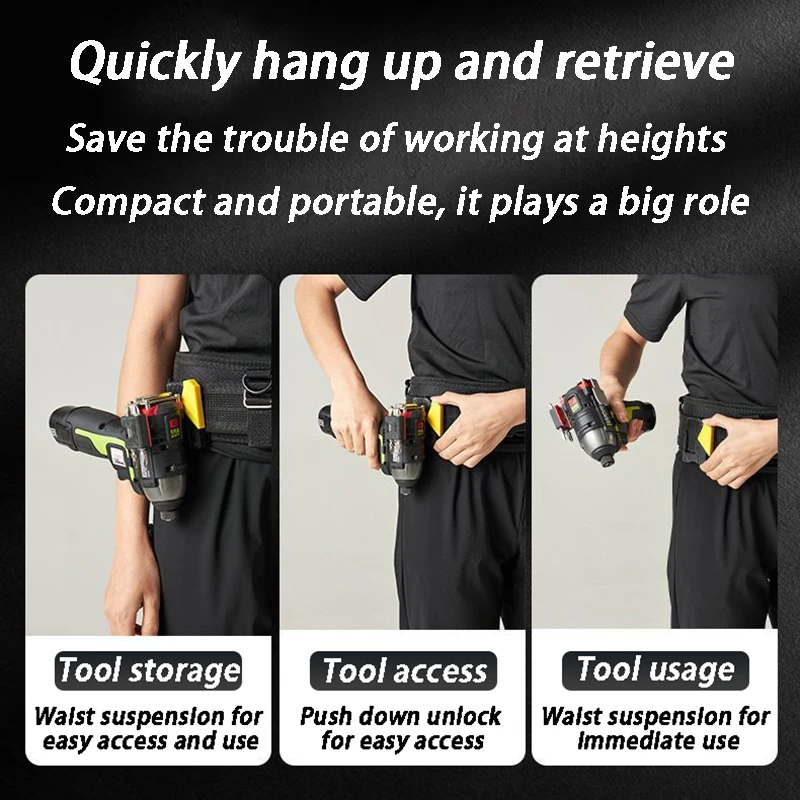 Quickly hang up and retrieve

Save the trouble of working at heights

Compact and portable, it plays a big role

Tool storage

Waist suspension for easy access and use

Tool access

Push down unlock for easy access

Tool usage

Waist suspension for immediate use