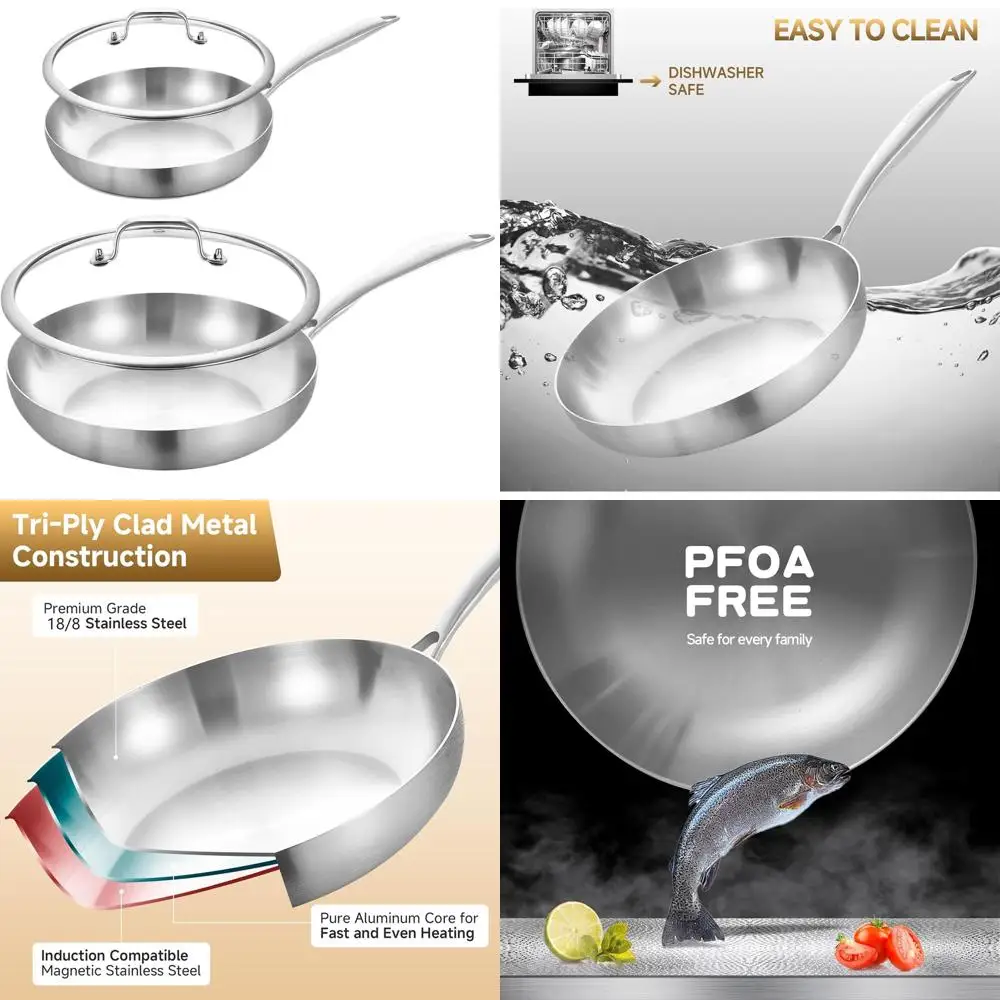 EASY TO CLEAN

DISHWASHER SAFE

Tri-Ply Clad Metal Construction

Premium Grade 18/8 Stainless Steel

Pure Aluminum Core for Fast and Even Heating

Induction Compatible Magnetic Stainless Steel

PFOA FREE

Safe for every family