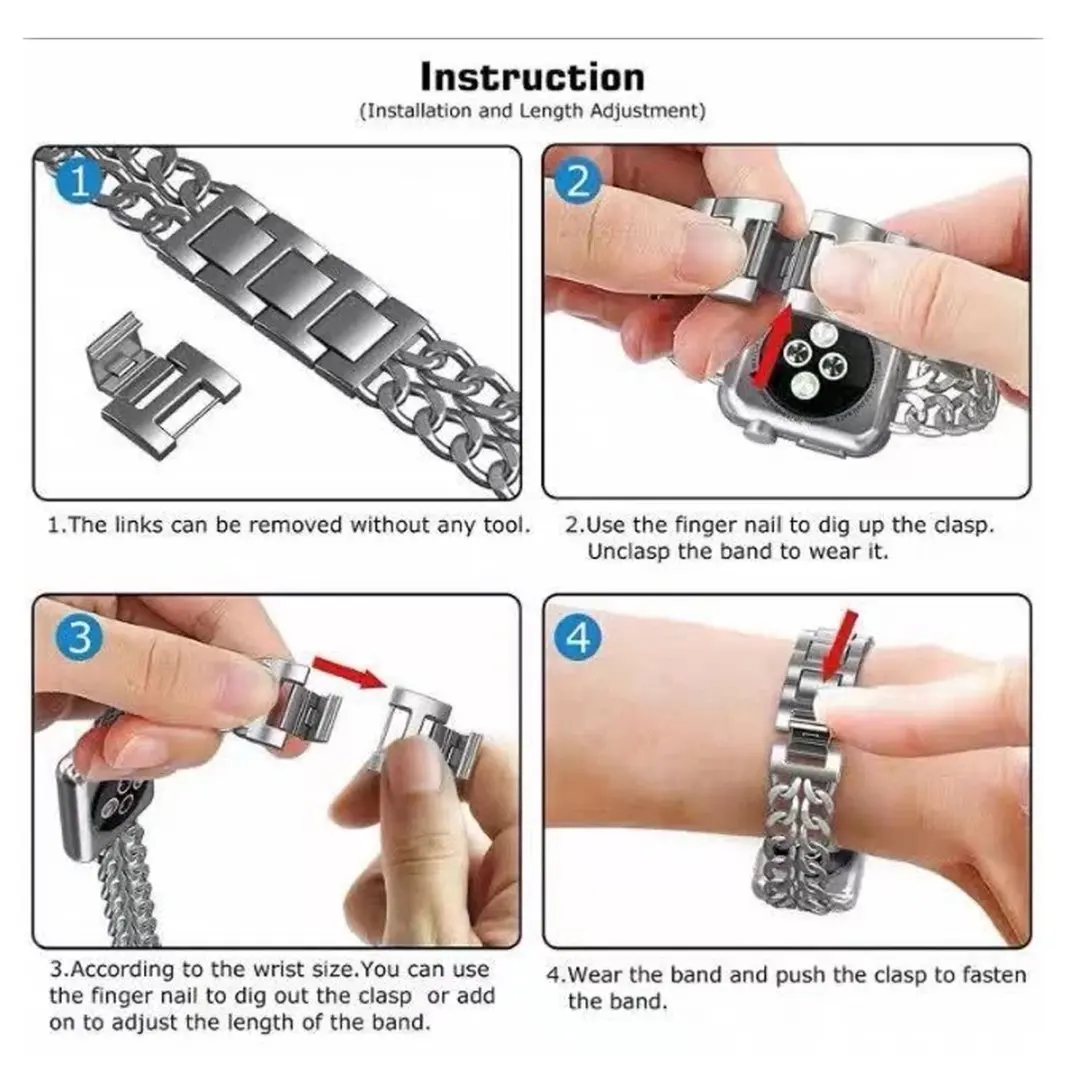 Instruction
(Installation and Length Adjustment)

1

2

1.The links can be removed without any tool.

2.Use the finger nail to dig up the clasp. Unclasp the band to wear it.

3

4

3.According to the wrist size.You can use the finger nail to dig out the clasp or add on to adjust the length of the band.

4.Wear the band and push the clasp to fasten the band.