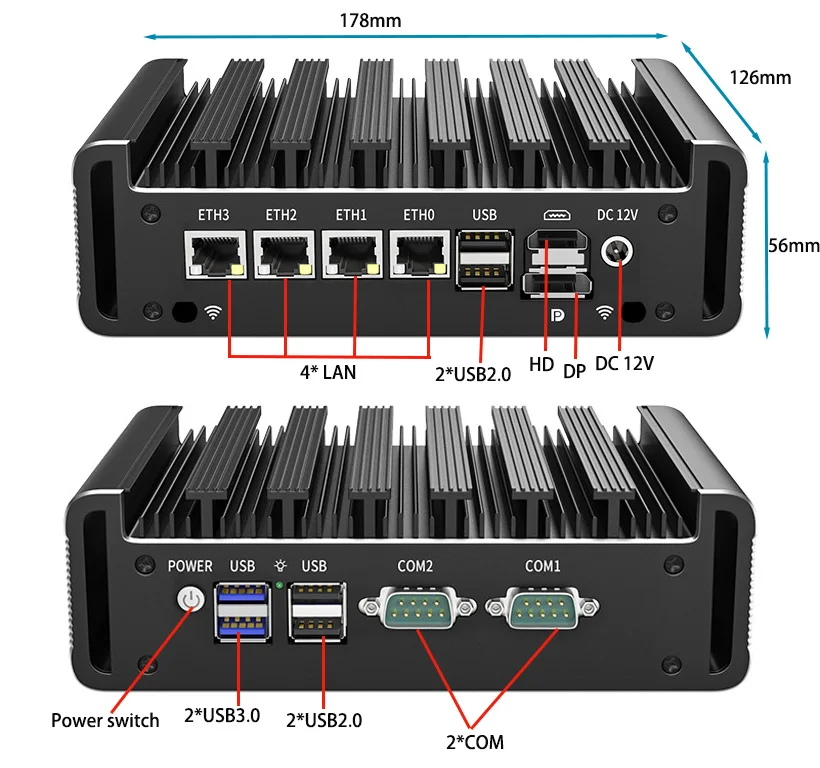 178mm

126mm

56mm

ETH3 ETH2 ETH1 ETH0 USB DC 12V

4* LAN

2*USB2.0

HD DP DC 12V

POWER USB USB COM2 COM1

Power switch

2*USB3.0

2*USB2.0

2*COM