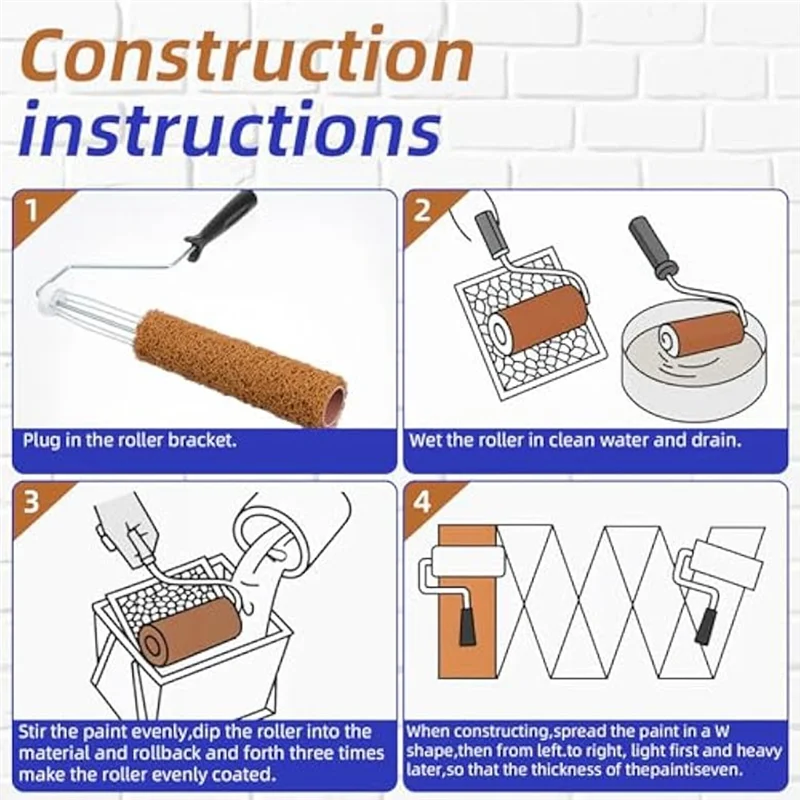 Construction instructions

1

Plug in the roller bracket.

2

Wet the roller in clean water and drain.

3

Stir the paint evenly,dip the roller into the material and rollback and forth three times make the roller evenly coated.

4

When constructing,spread the paint in a W shape,then from left.to right, light first and heavy later,so that the thickness of thepaintiseven.