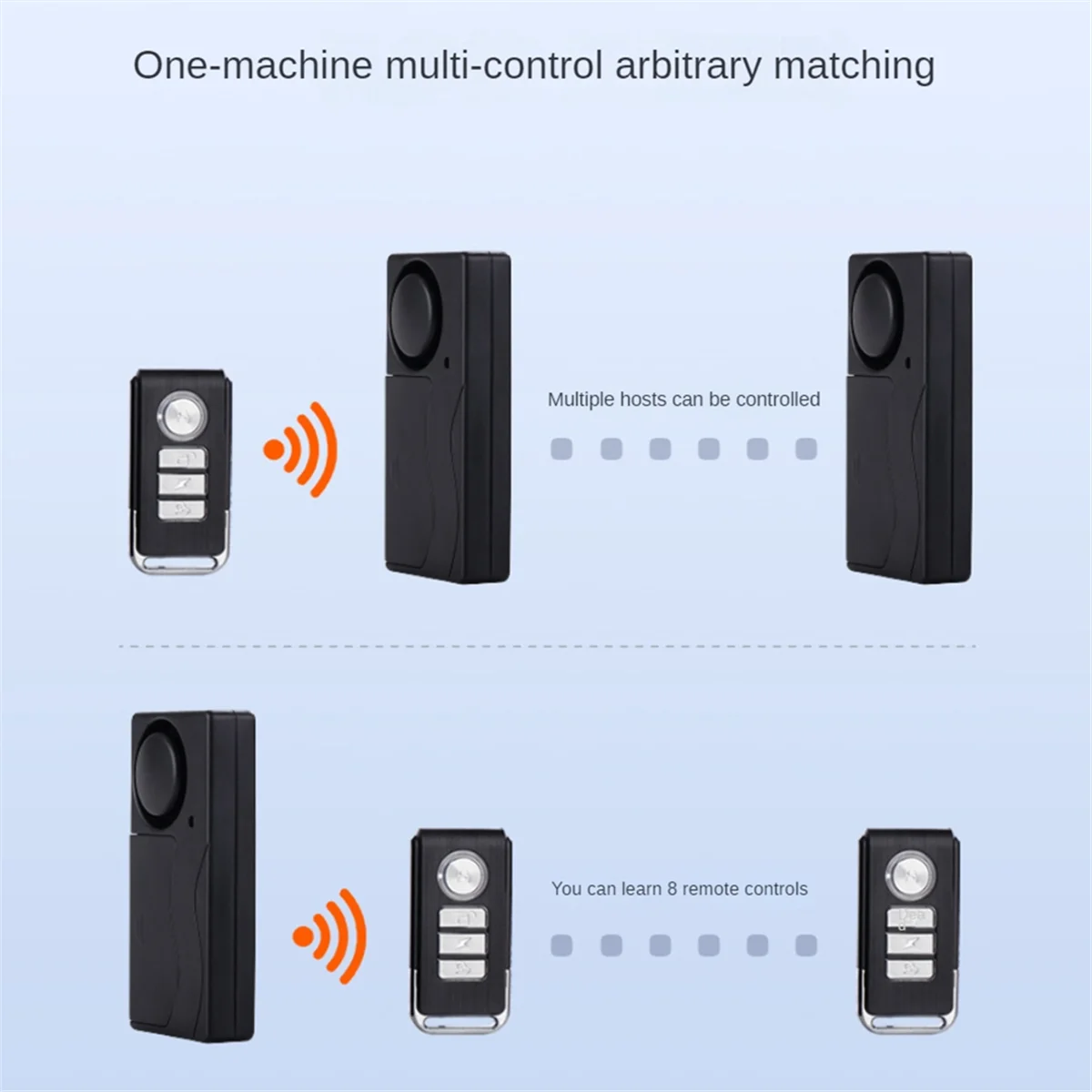 One-machine multi-control arbitrary matching

Multiple hosts can be controlled

You can learn 8 remote controls