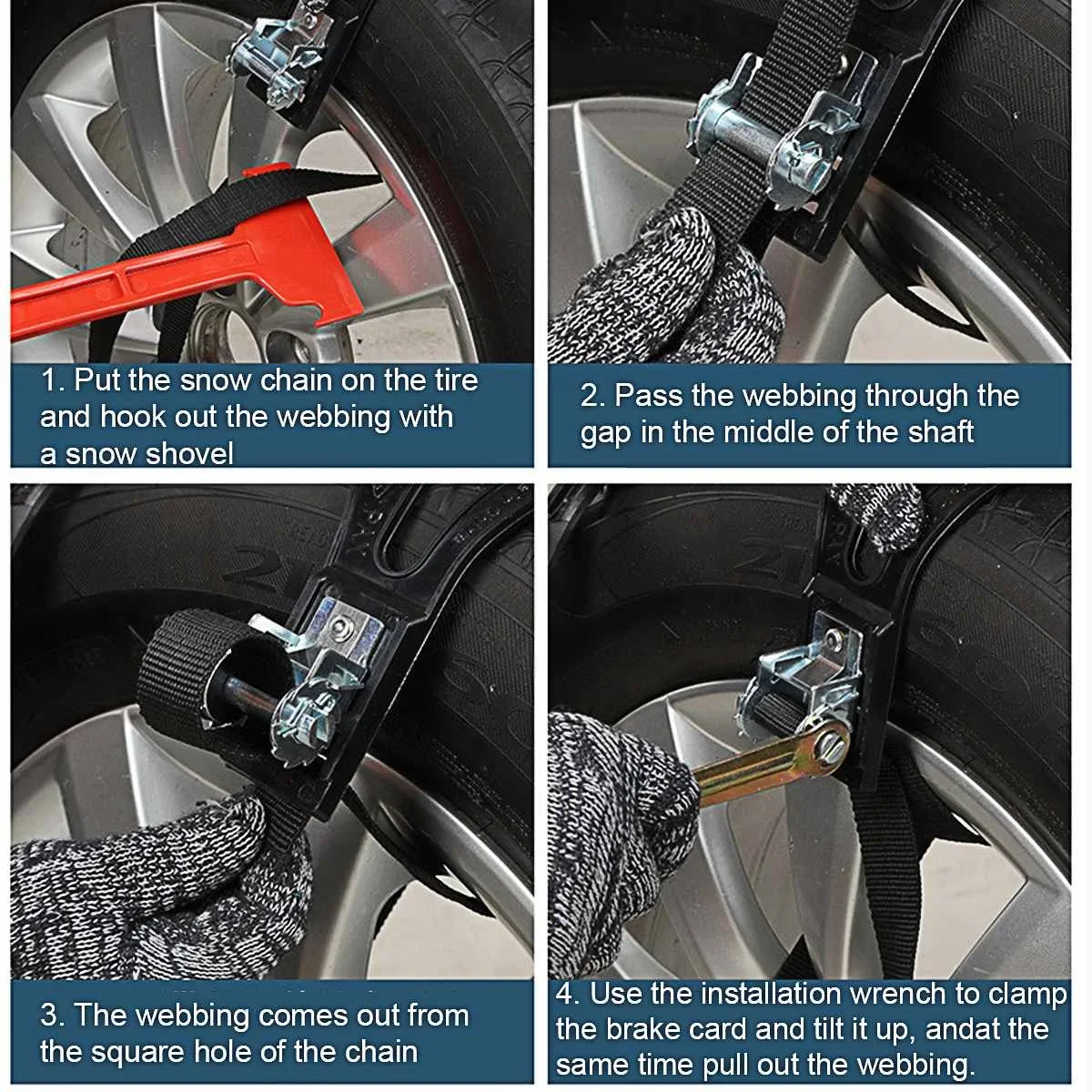 1. Put the snow chain on the tire and hook out the webbing with a snow shovel

2. Pass the webbing through the gap in the middle of the shaft

3. The webbing comes out from the square hole of the chain

4. Use the installation wrench to clamp the brake card and tilt it up, andat the same time pull out the webbing.