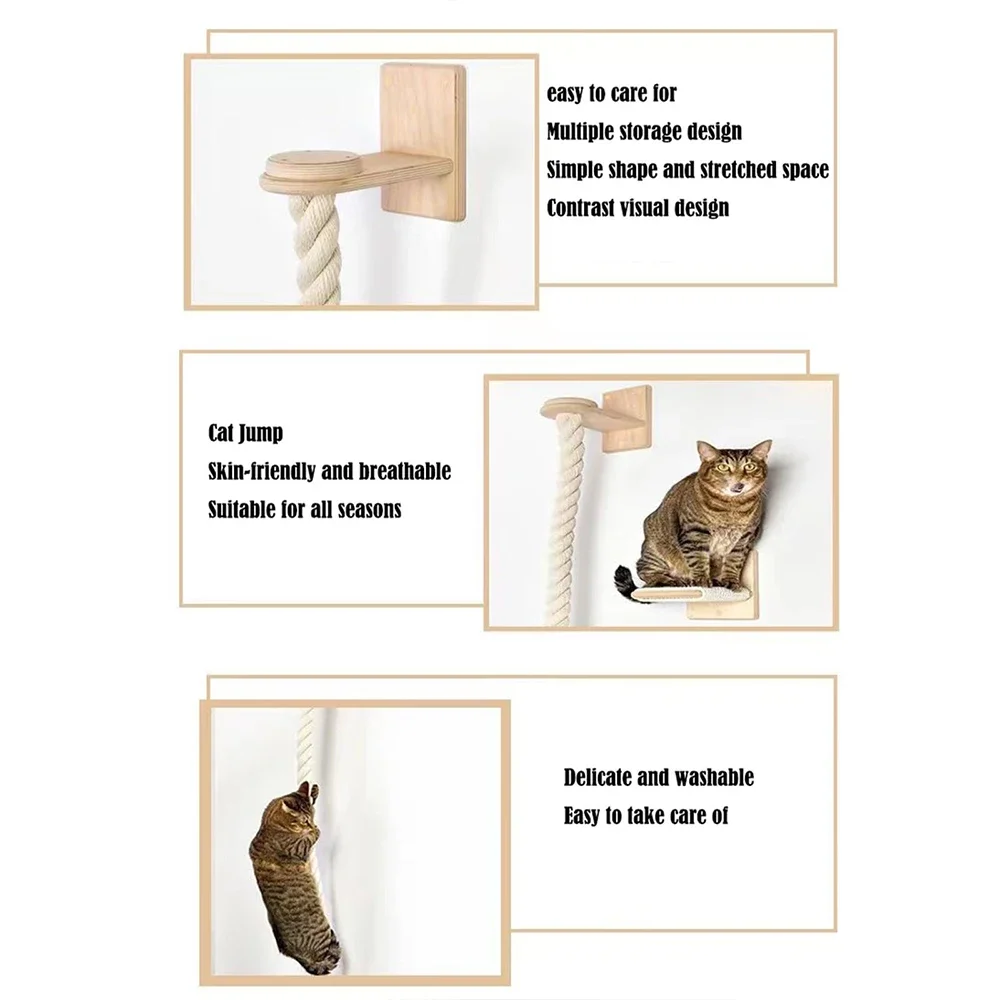 easy to care for
Multiple storage design
Simple shape and stretched space
Contrast visual design

Cat Jump
Skin-friendly and breathable
Suitable for all seasons

Delicate and washable
Easy to take care of