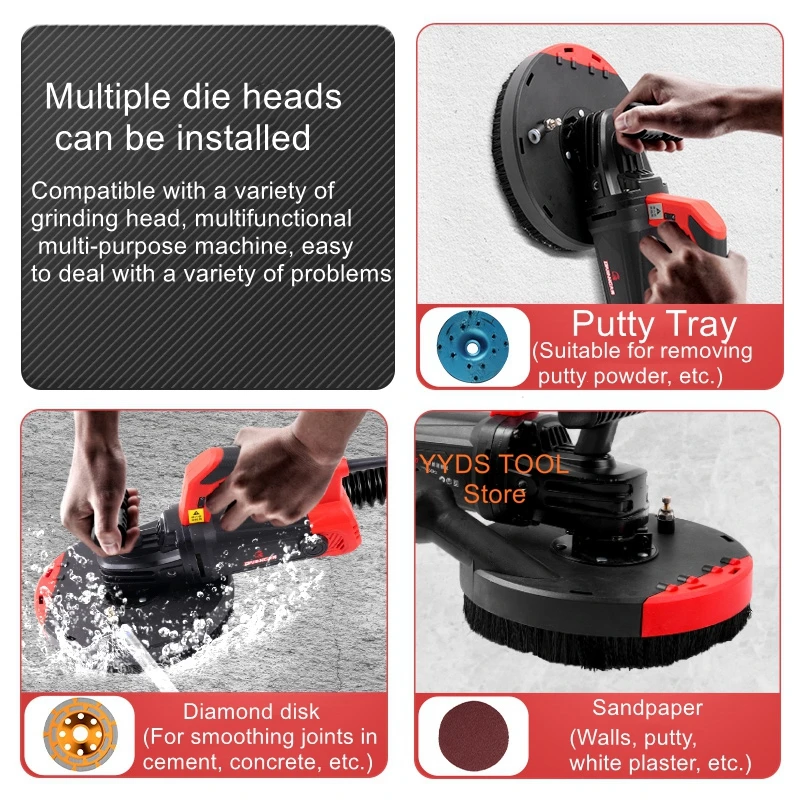 Multiple die heads can be installed

Compatible with a variety of grinding head, multifunctional multi-purpose machine, easy to deal with a variety of problems

Putty Tray
(Suitable for removing putty powder, etc.)

Diamond disk
(For smoothing joints in cement, concrete, etc.)

YYDS TOOL Store

Sandpaper
(Walls, putty, white plaster, etc.)