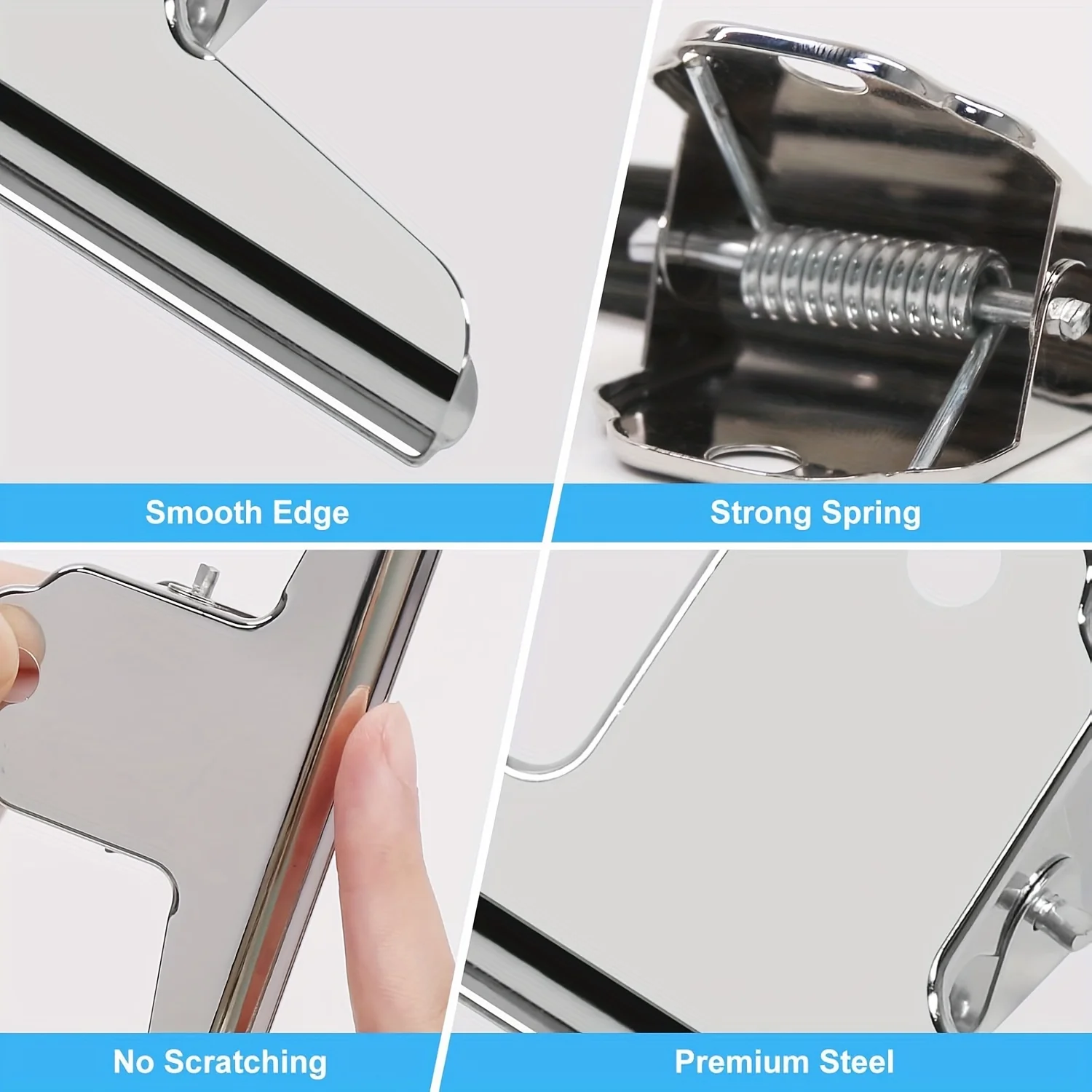 Smooth Edge

Strong Spring

No Scratching

Premium Steel