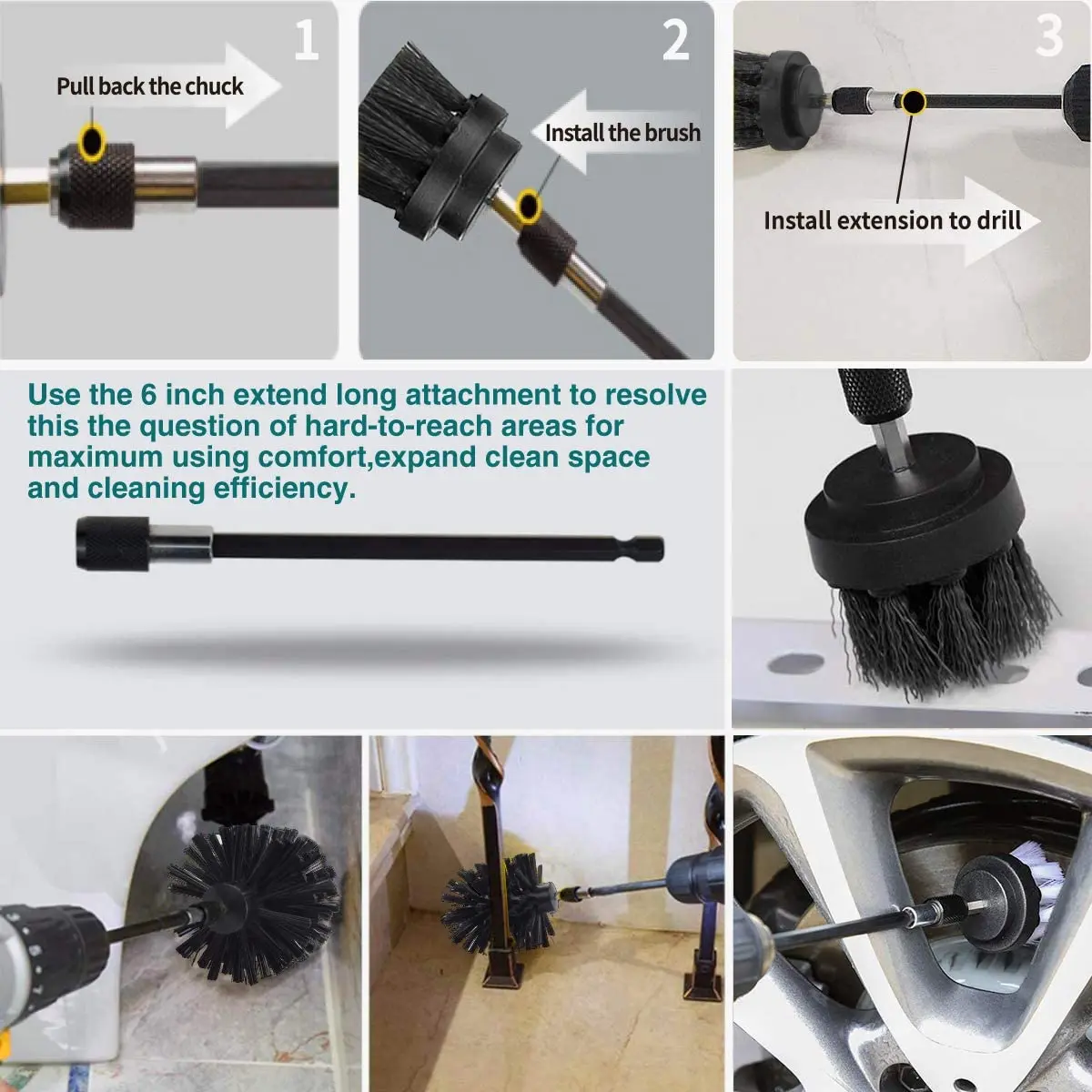 1
Pull back the chuck

2
Install the brush

3
Install extension to drill

Use the 6 inch extend long attachment to resolve this the question of hard-to-reach areas for maximum using comfort,expand clean space and cleaning efficiency.