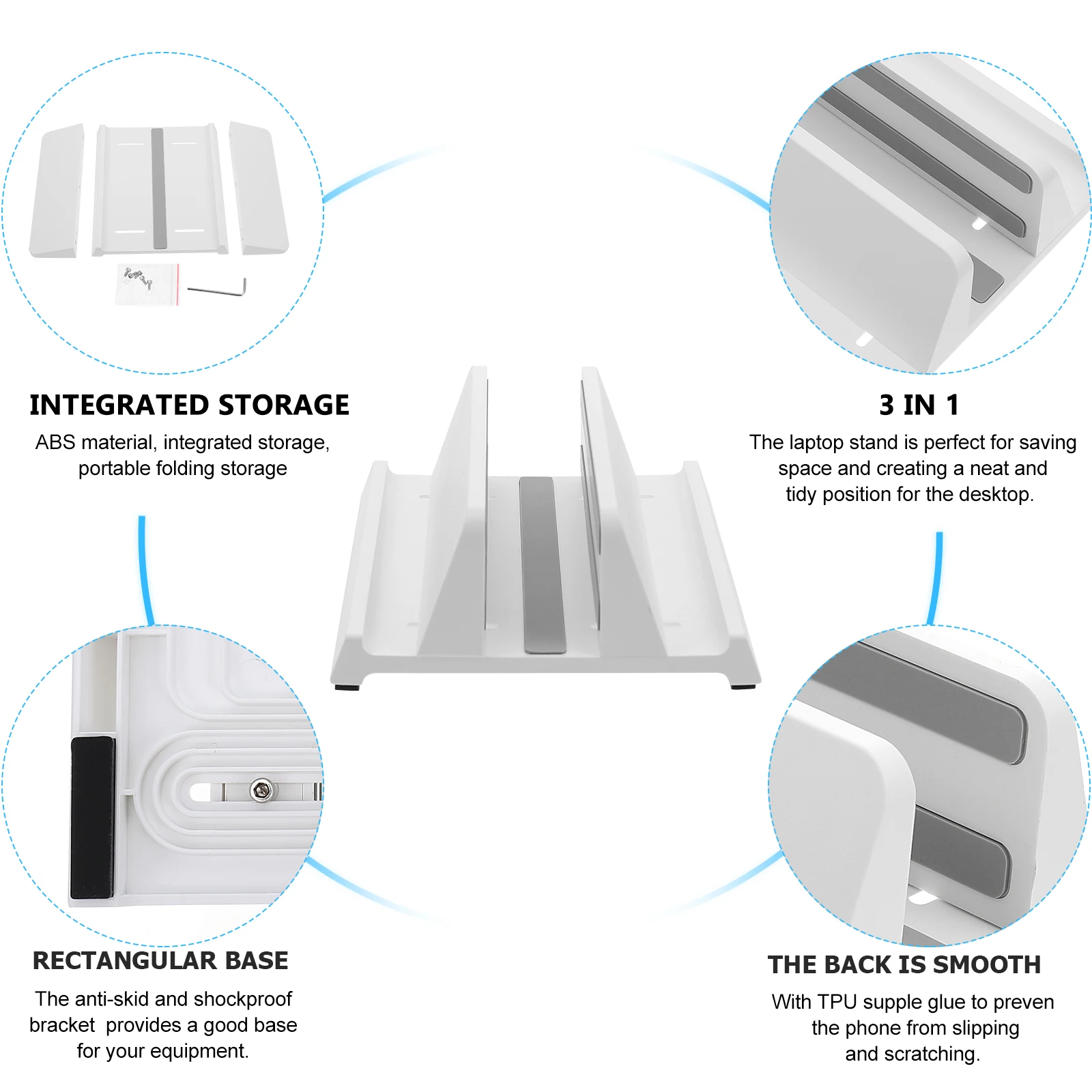 INTEGRATED STORAGE

ABS material, integrated storage, portable folding storage

3 IN 1

The laptop stand is perfect for saving space and creating a neat and tidy position for the desktop.

RECTANGULAR BASE

The anti-skid and shockproof bracket provides a good base for your equipment.

THE BACK IS SMOOTH

With TPU supple glue to preven the phone from slipping and scratching.