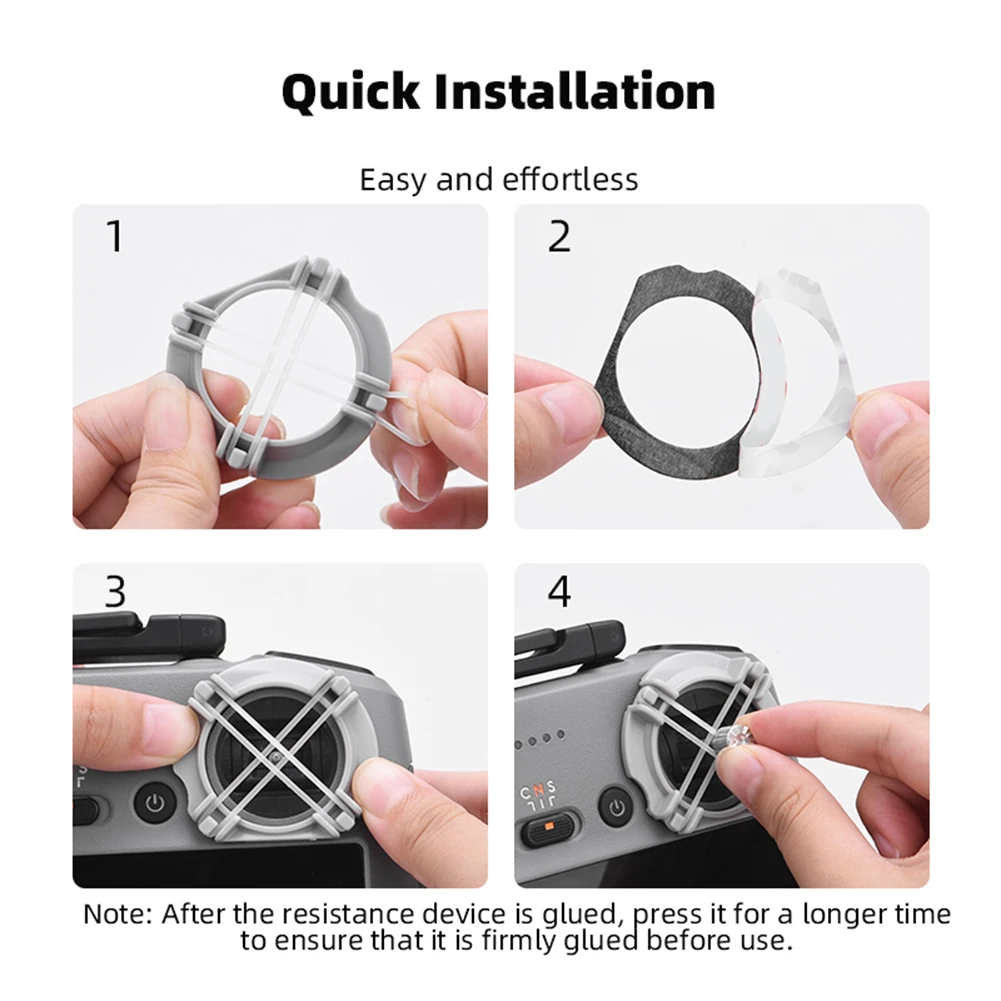 Quick Installation

Easy and effortless

1

2

3

4

C N S

Note: After the resistance device is glued, press it for a longer time to ensure that it is firmly glued before use.