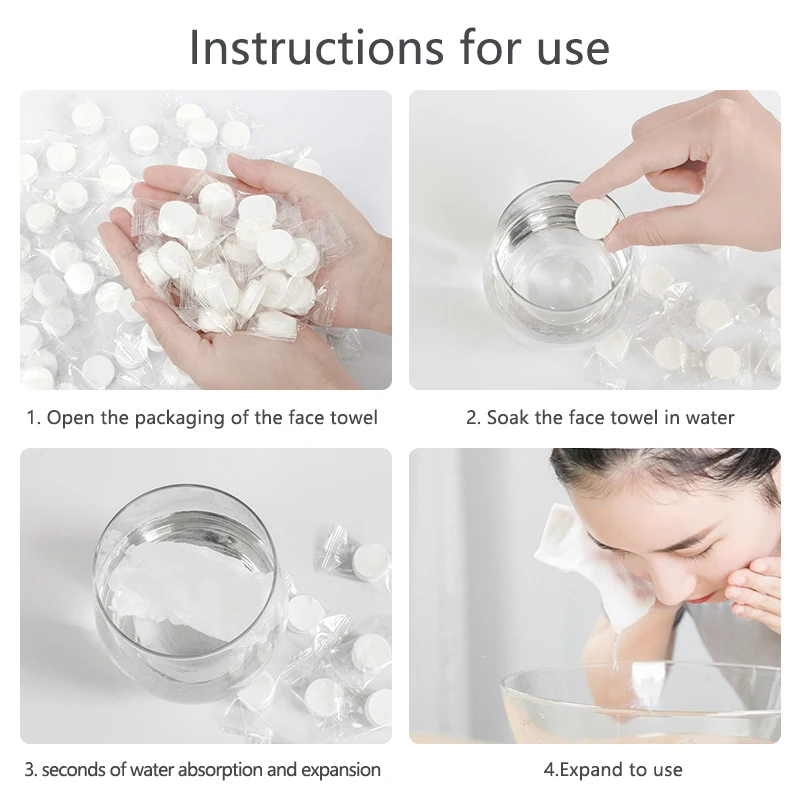 Instructions for use

1. Open the packaging of the face towel

2. Soak the face towel in water

3. seconds of water absorption and expansion

4.Expand to use