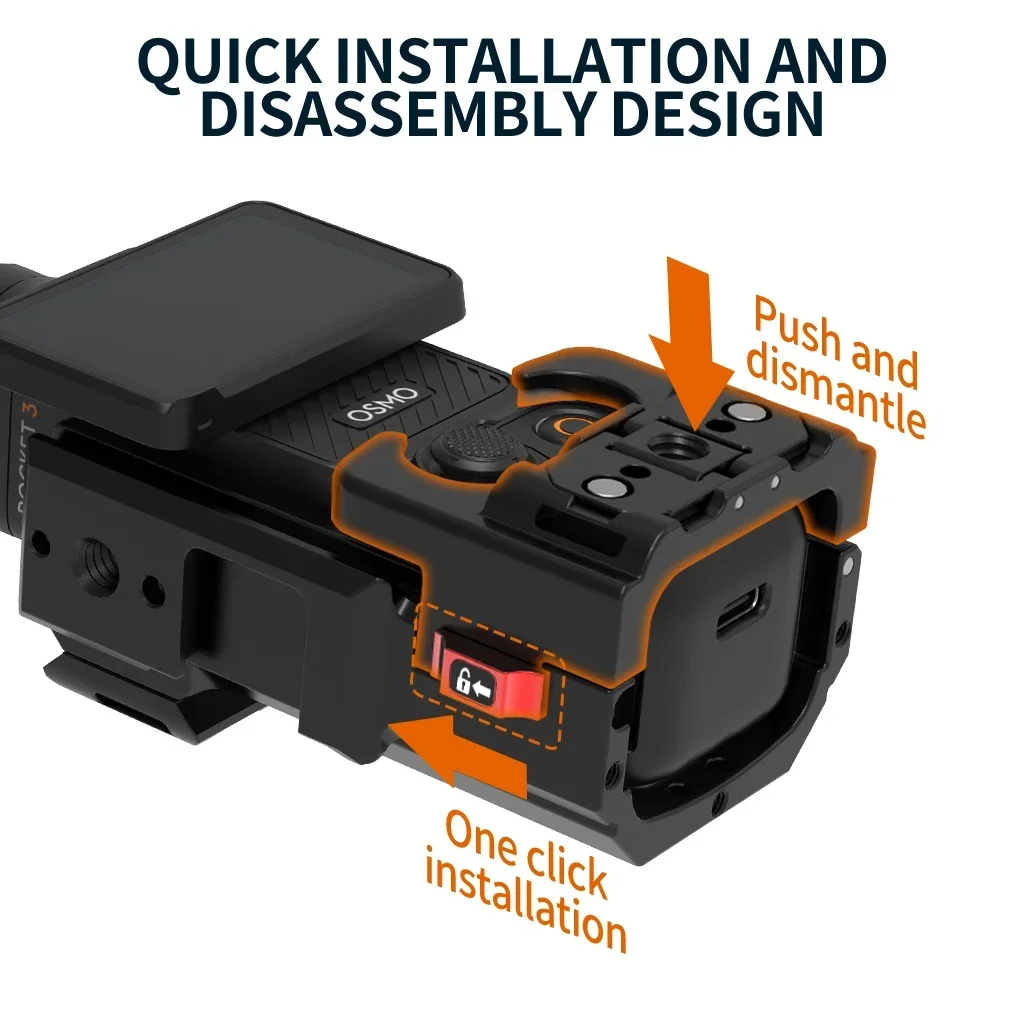 QUICK INSTALLATION AND DISASSEMBLY DESIGN

Push and dismantle

OSMO

POCKET 3

One click installation