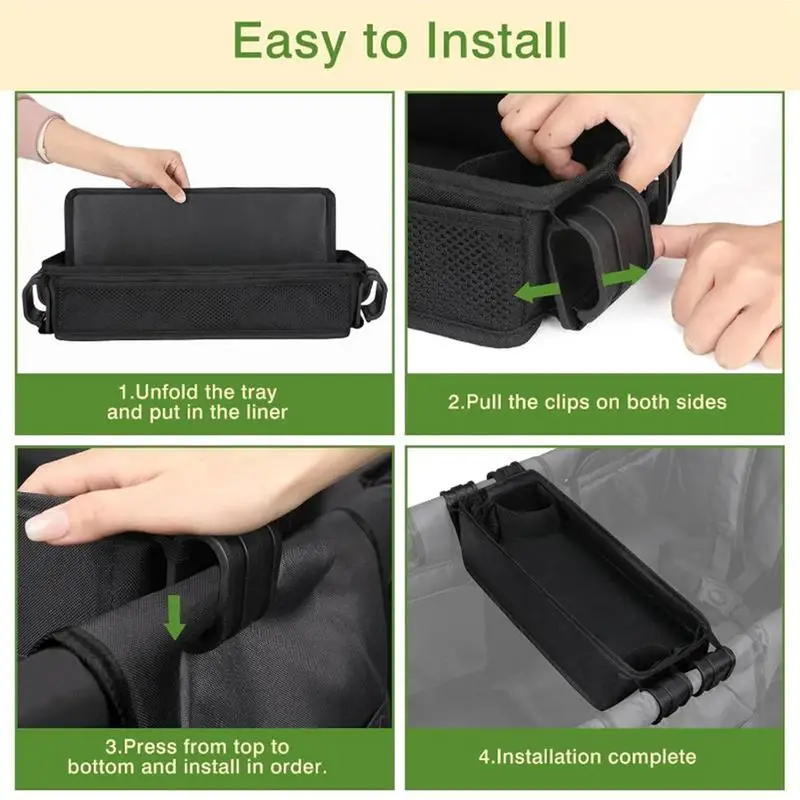 Easy to Install

1.Unfold the tray and put in the liner

2.Pull the clips on both sides

3.Press from top to bottom and install in order.

4.Installation complete