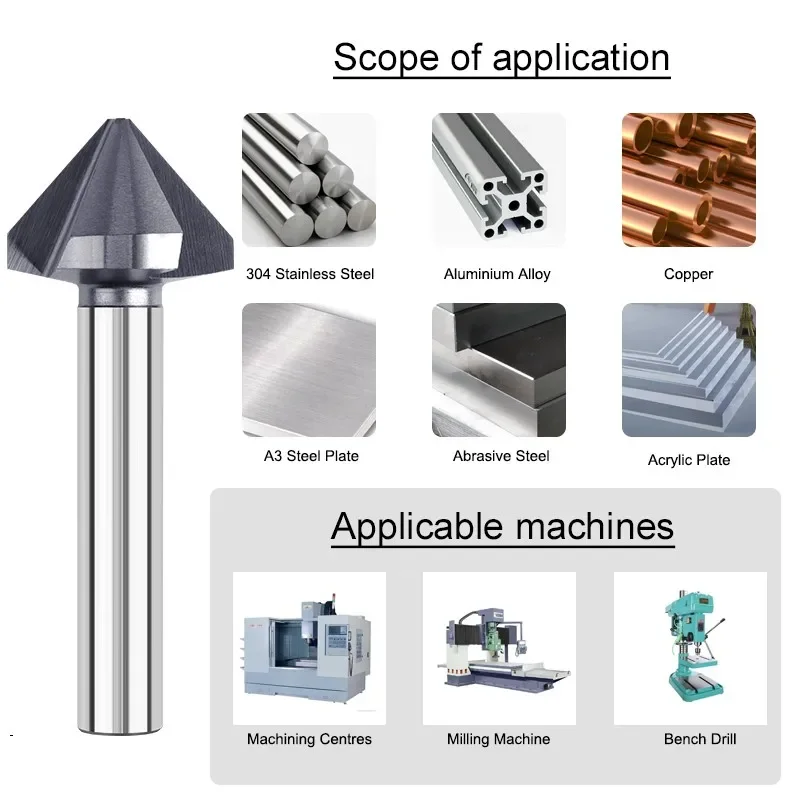 Scope of application

304 Stainless Steel

Aluminium Alloy

Copper

A3 Steel Plate

Abrasive Steel

Acrylic Plate

Applicable machines

Machining Centres

Milling Machine

Bench Drill