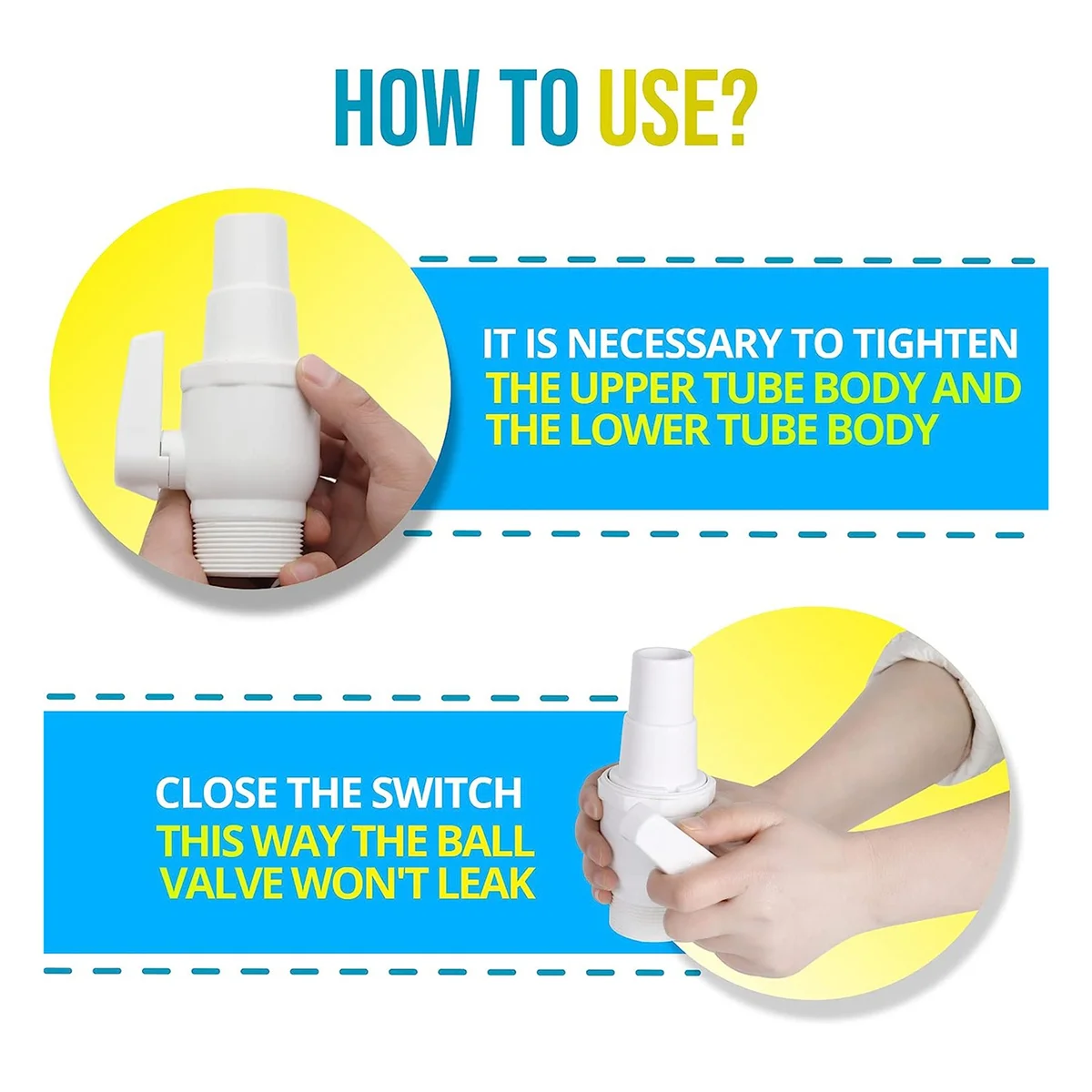 HOW TO USE?

IT IS NECESSARY TO TIGHTEN THE UPPER TUBE BODY AND THE LOWER TUBE BODY

CLOSE THE SWITCH THIS WAY THE BALL VALVE WON'T LEAK