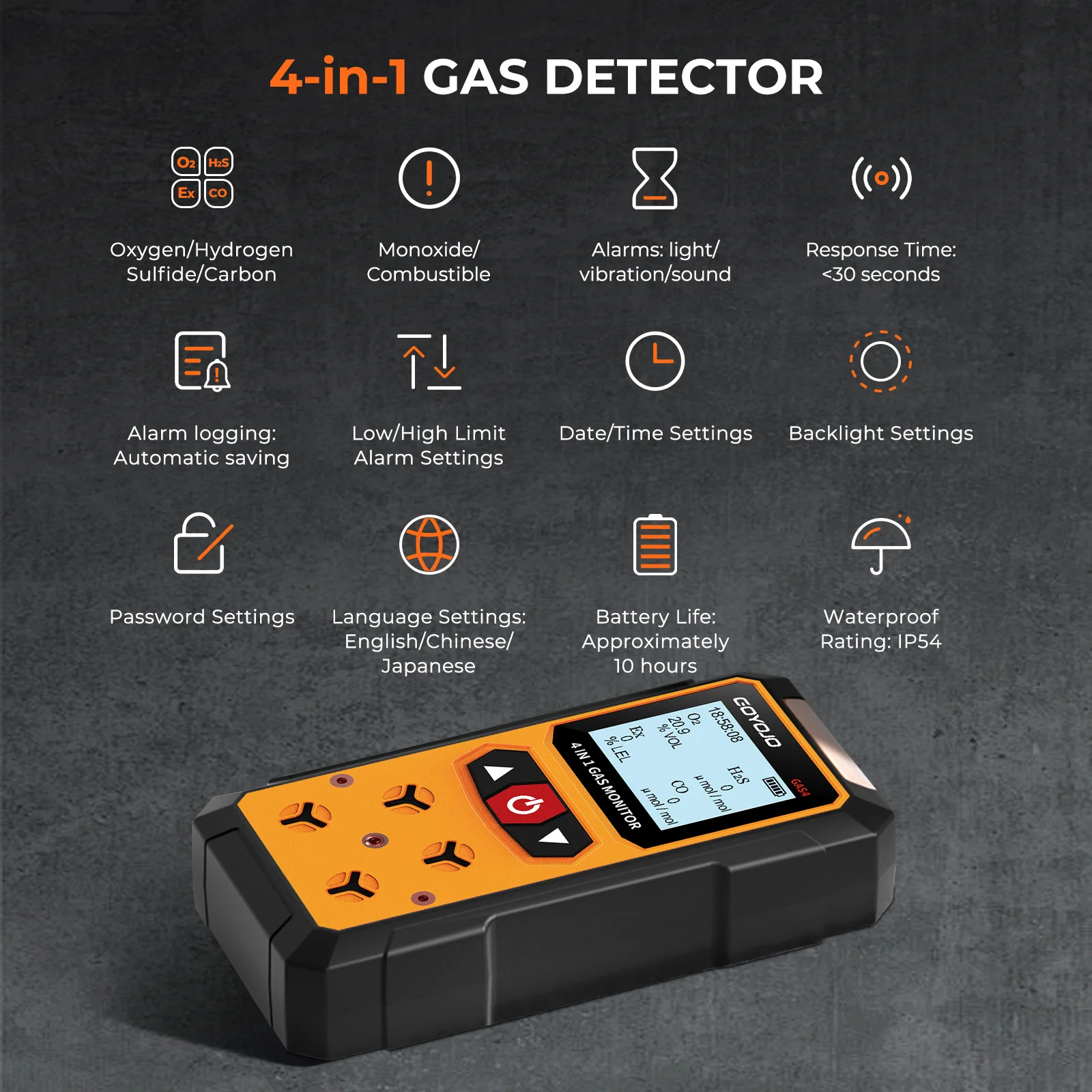 4-in-1 GAS DETECTOR

$O_2$ $H_2S$ Ex CO

Oxygen/Hydrogen Sulfide/Carbon

Monoxide/ Combustible

Alarms: light/ vibration/sound

Response Time: <30 seconds

Alarm logging: Automatic saving

Low/High Limit Alarm Settings

Date/Time Settings

Backlight Settings

Password Settings

Language Settings: English/Chinese/ Japanese

Battery Life: Approximately 10 hours

Waterproof Rating: IP54

GOYOJO

GAS4

18:58:08

$O_2$
20.9
%VOL

$H_2S$
0
μ mol / mol

Ex
0
%LEL

CO
0
μ mol / mol

4 IN 1 GAS MONITOR