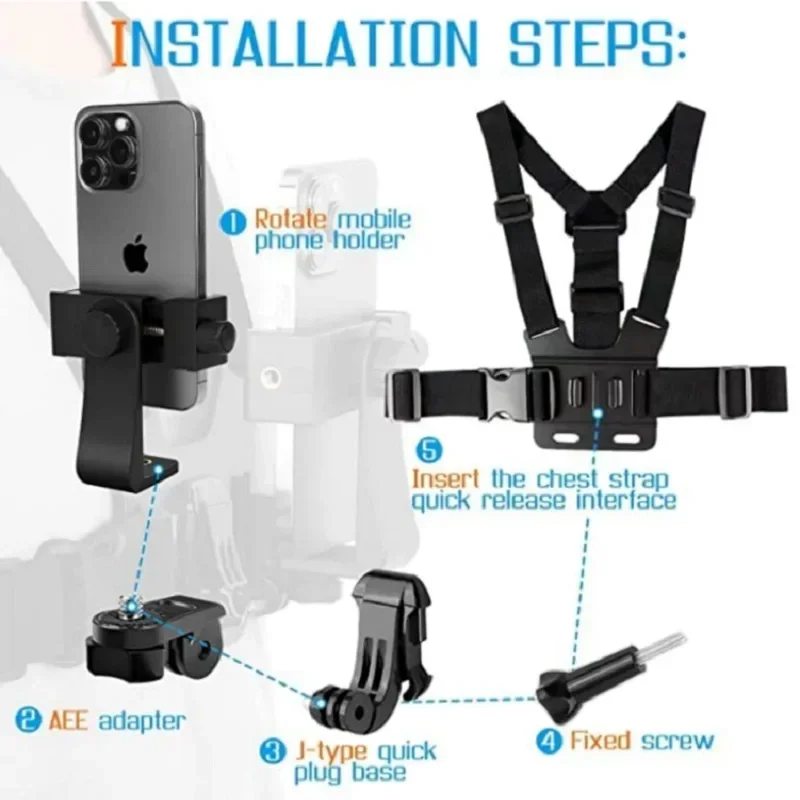 INSTALLATION STEPS:

1 Rotate mobile phone holder

5 Insert the chest strap quick release interface

2 AEE adapter

3 J-type quick plug base

4 Fixed screw