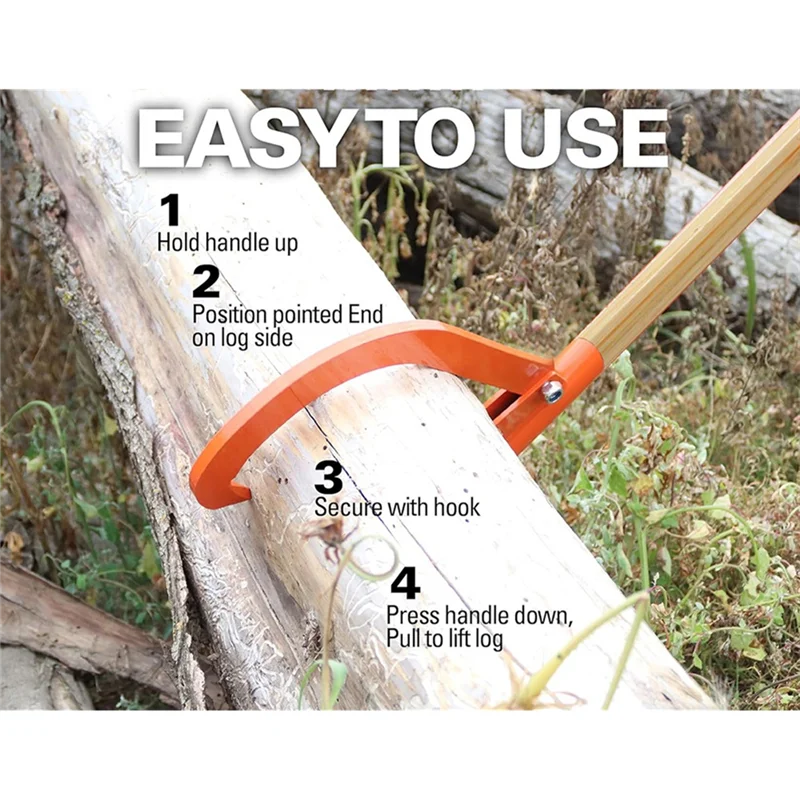 EASY TO USE

1
Hold handle up

2
Position pointed End on log side

3
Secure with hook

4
Press handle down, Pull to lift log