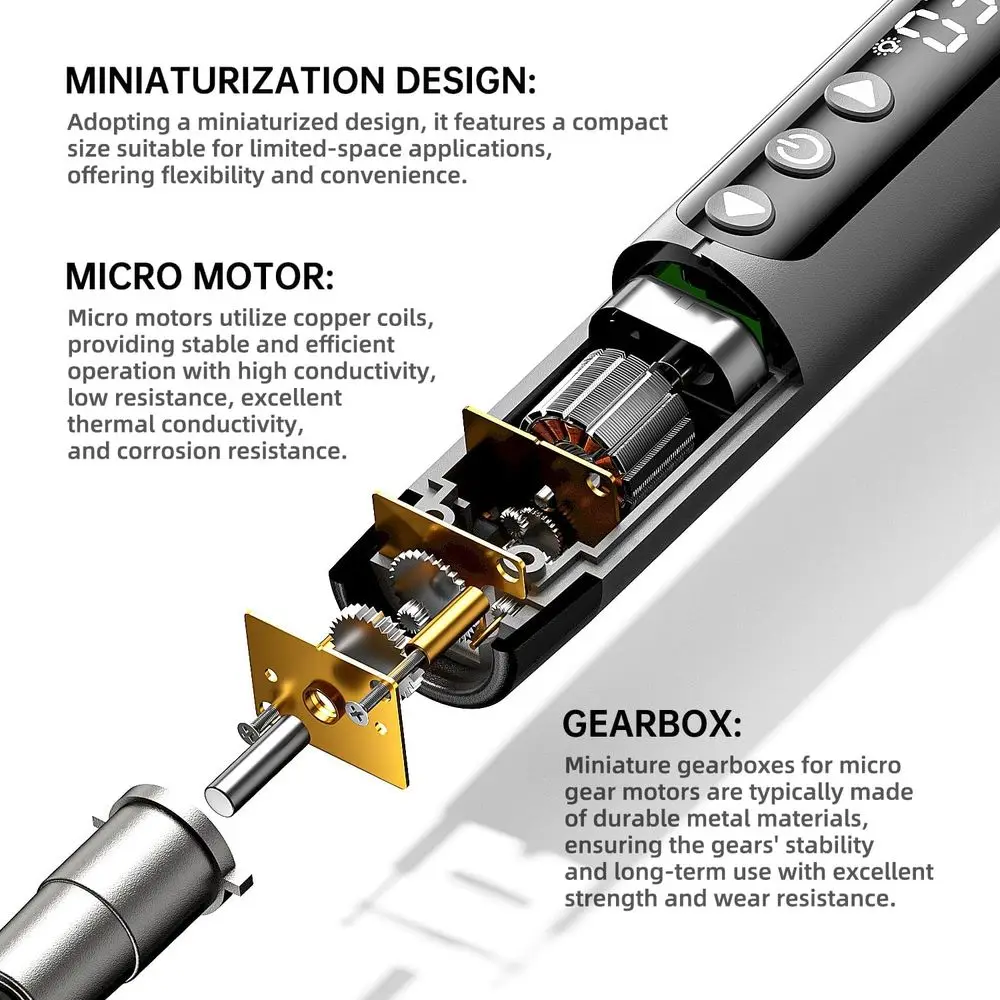 MINIATURIZATION DESIGN:

Adopting a miniaturized design, it features a compact size suitable for limited-space applications, offering flexibility and convenience.

MICRO MOTOR:

Micro motors utilize copper coils, providing stable and efficient operation with high conductivity, low resistance, excellent thermal conductivity, and corrosion resistance.

GEARBOX:

Miniature gearboxes for micro gear motors are typically made of durable metal materials, ensuring the gears' stability and long-term use with excellent strength and wear resistance.