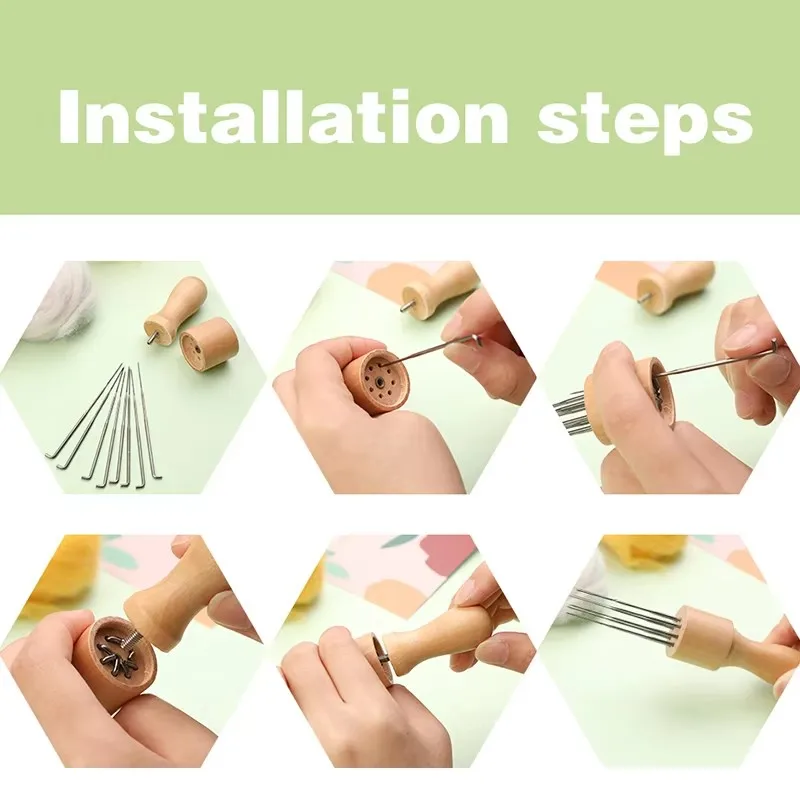 Installation steps