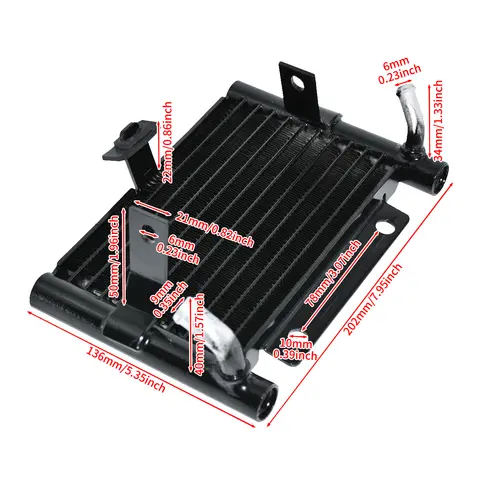 6mm
0.23inch

34mm/1.33inch

22mm/0.86inch

21mm/0.82inch

6mm
0.23inch

50mm/1.96inch

9mm
0.35inch

40mm/1.57inch

78mm/3.07inch

10mm
0.39inch

202mm/7.95inch

136mm/5.35inch