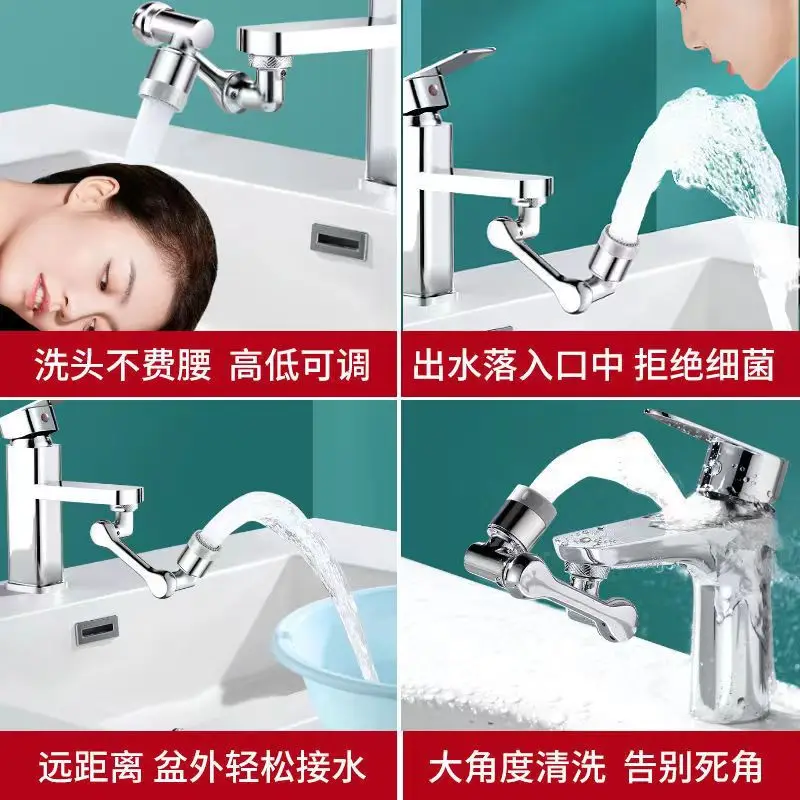 洗头不费腰 高低可调

出水落入口中 拒绝细菌

远距离 盆外轻松接水

大角度清洗 告别死角