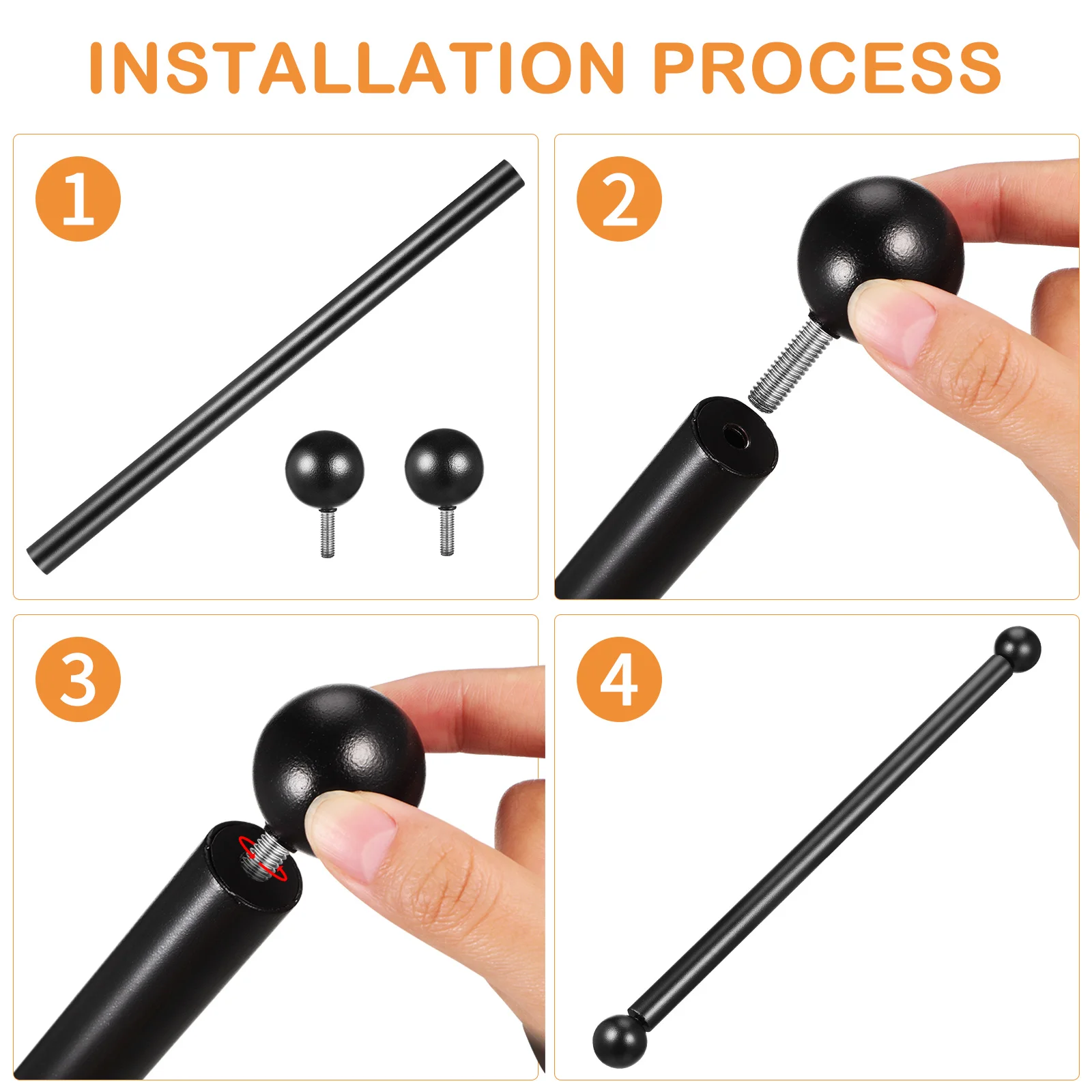 INSTALLATION PROCESS

1

2

3

4