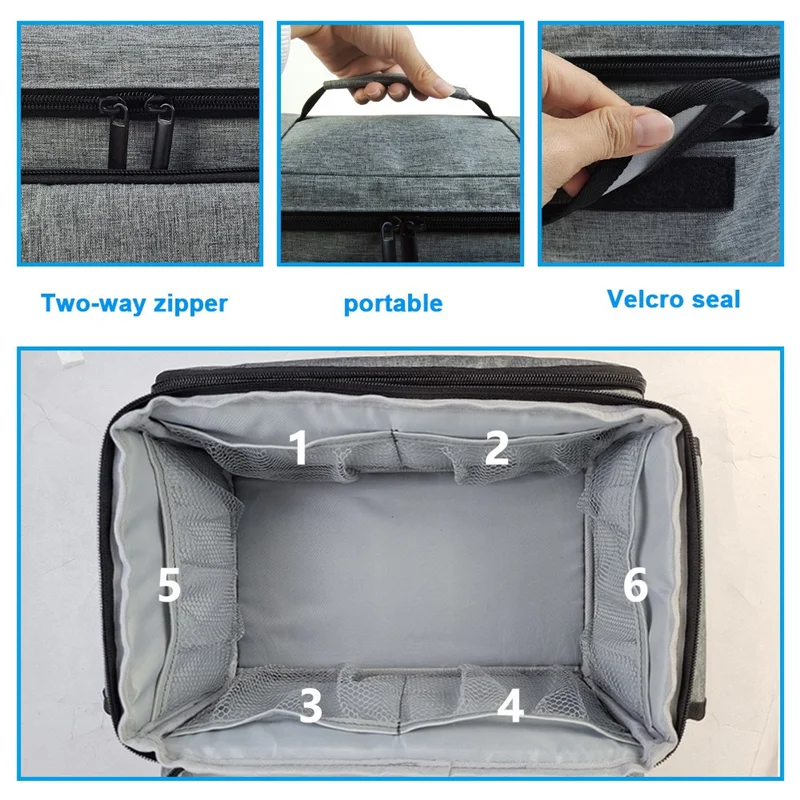 Two-way zipper

portable

Velcro seal

1

2

5

6

3

4