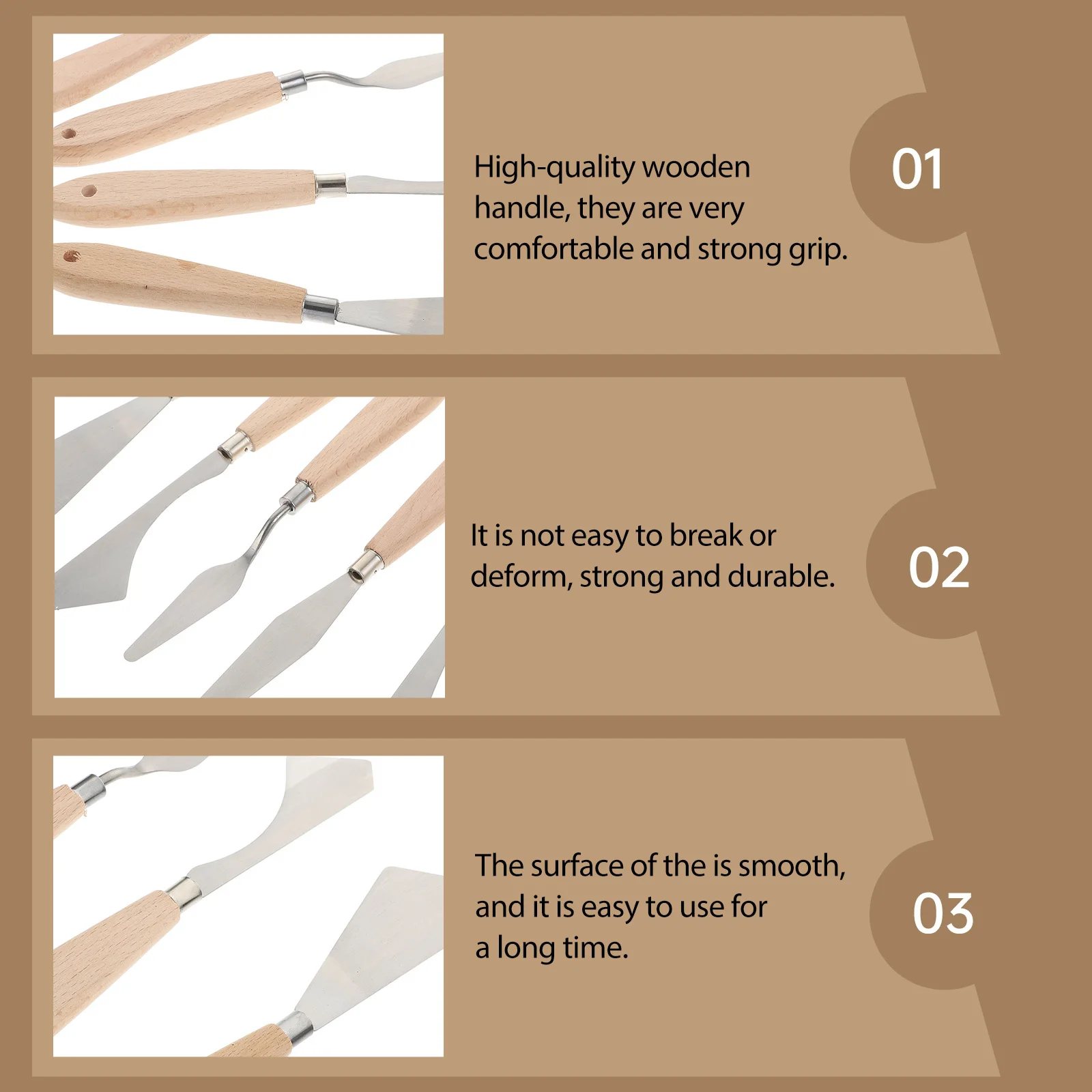 High-quality wooden handle, they are very comfortable and strong grip.

01

It is not easy to break or deform, strong and durable.

02

The surface of the is smooth, and it is easy to use for a long time.

03