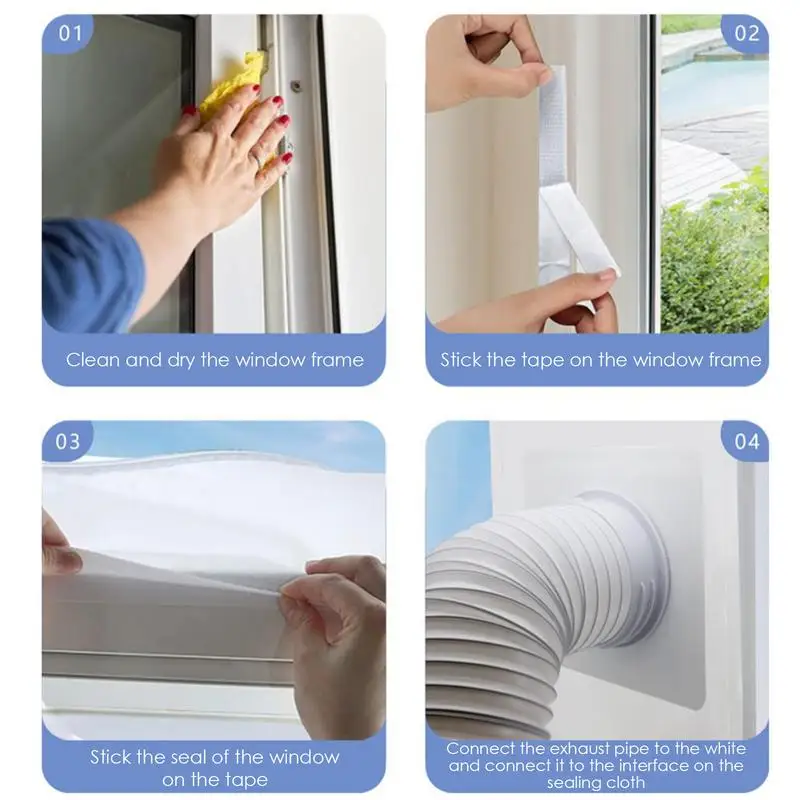 01

Clean and dry the window frame

02

Stick the tape on the window frame

03

Stick the seal of the window on the tape

04

Connect the exhaust pipe to the white and connect it to the interface on the sealing cloth