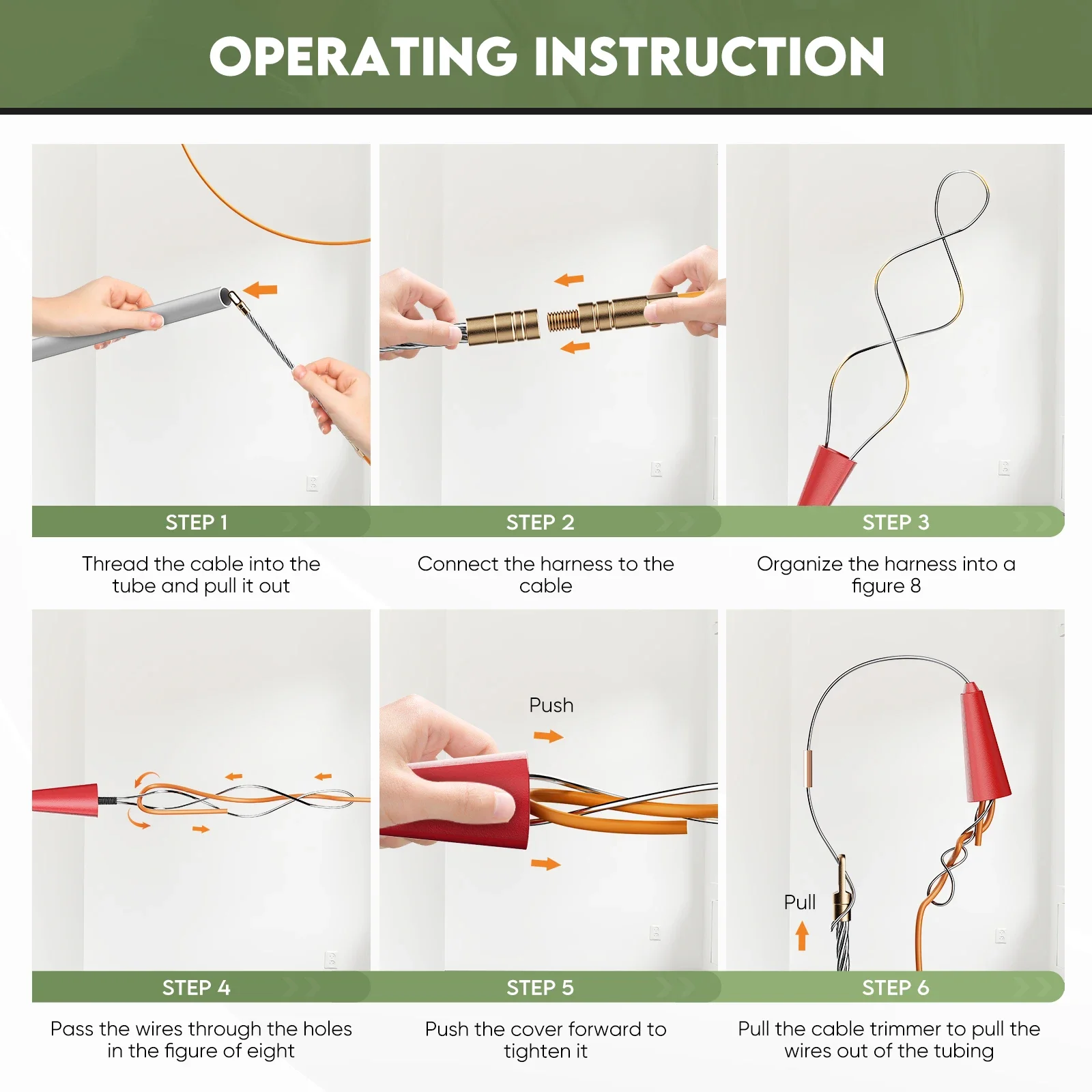 OPERATING INSTRUCTION

STEP 1

Thread the cable into the tube and pull it out

STEP 2

Connect the harness to the cable

STEP 3

Organize the harness into a figure 8

Push

Pull

STEP 4

Pass the wires through the holes in the figure of eight

STEP 5

Push the cover forward to tighten it

STEP 6

Pull the cable trimmer to pull the wires out of the tubing