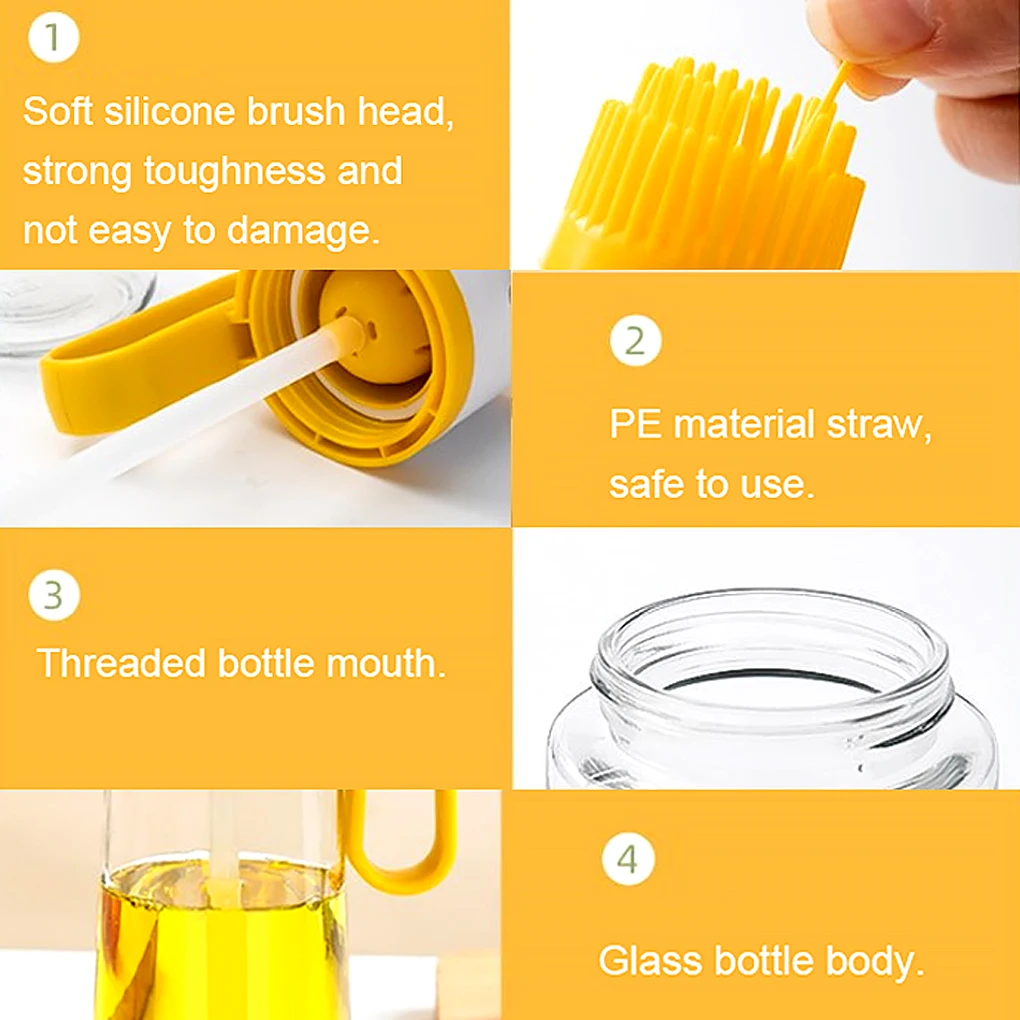 1

Soft silicone brush head, strong toughness and not easy to damage.

2

PE material straw, safe to use.

3

Threaded bottle mouth.

4

Glass bottle body.