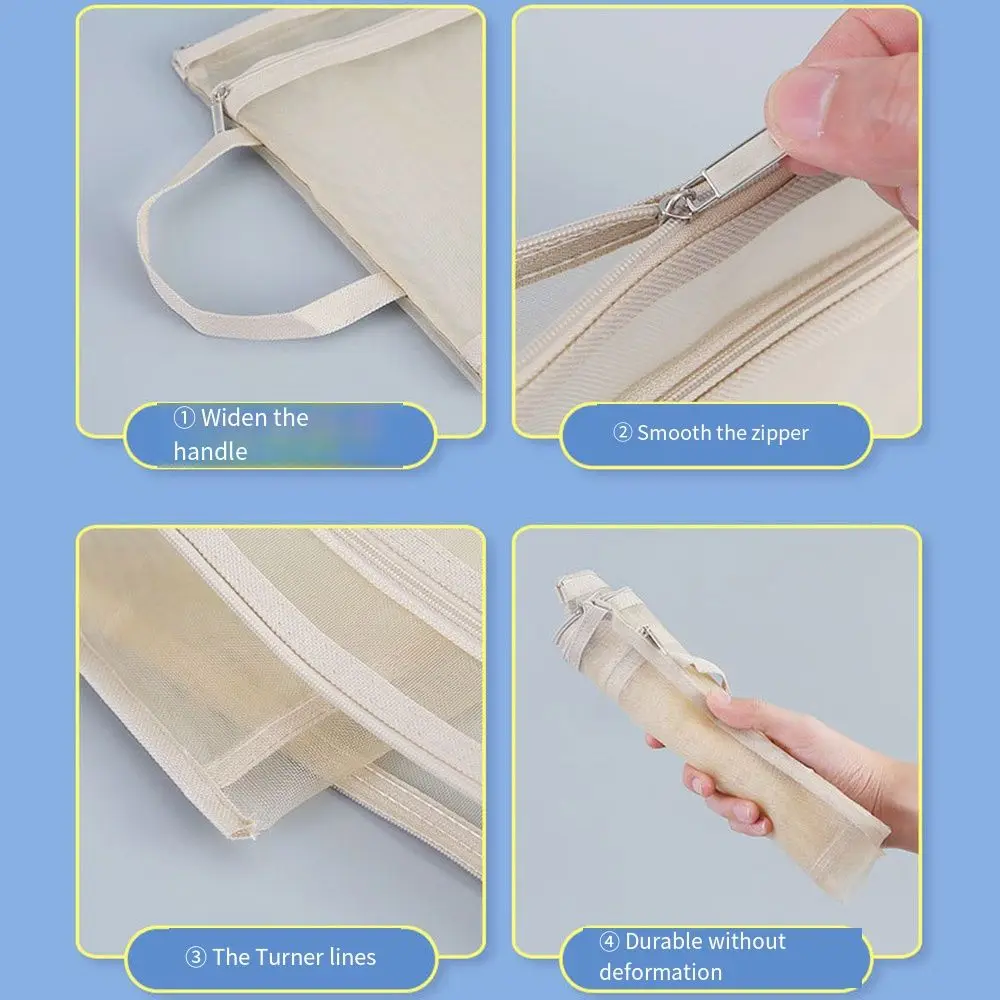 ① Widen the handle

② Smooth the zipper

③ The Turner lines

④ Durable without deformation