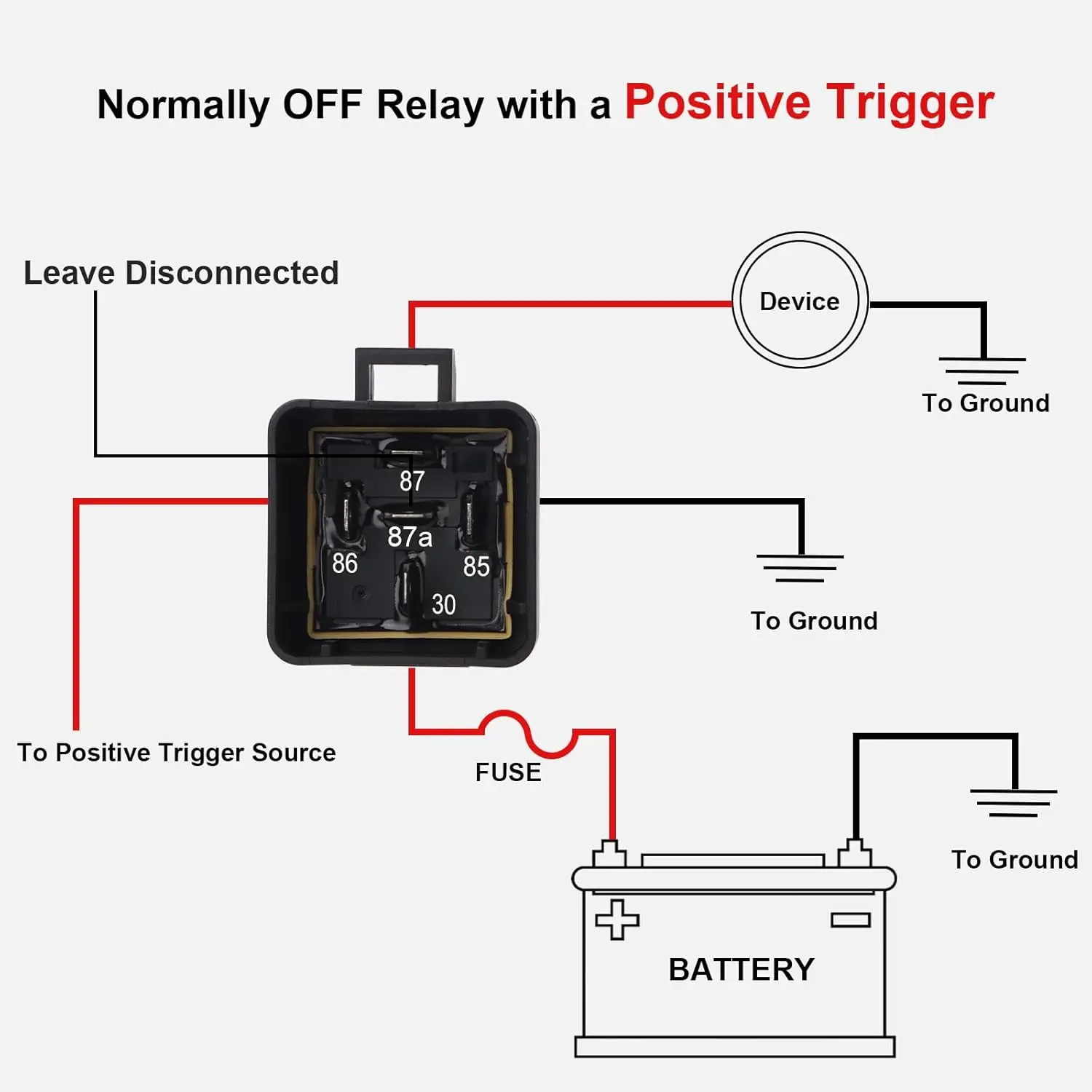 Normally OFF Relay with a Positive Trigger

Leave Disconnected

Device

To Ground

87

87a

86

85

30

To Ground

To Positive Trigger Source

FUSE

To Ground

BATTERY