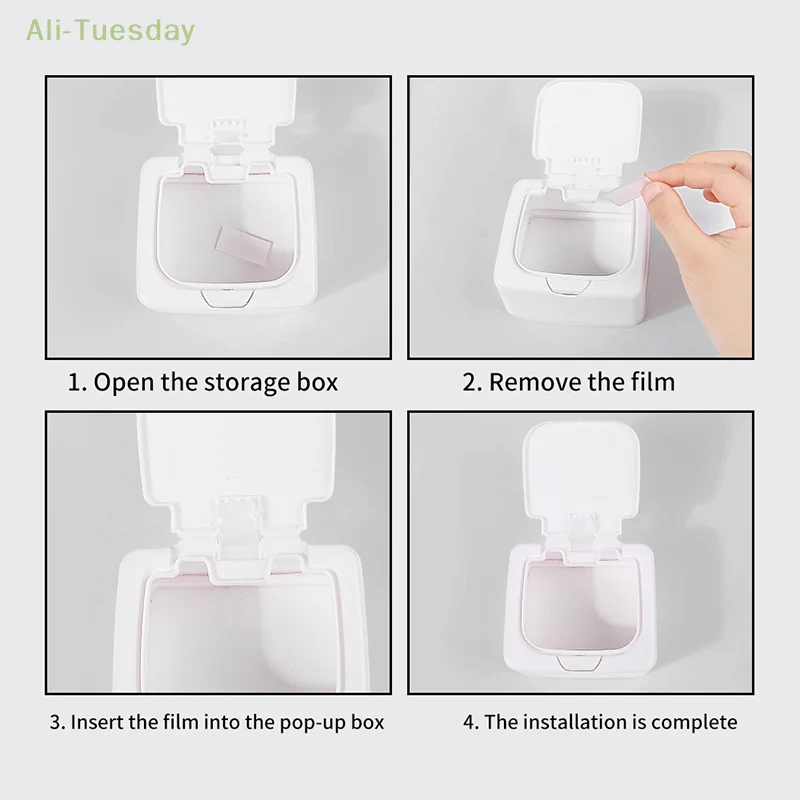 Ali-Tuesday

1. Open the storage box

2. Remove the film

3. Insert the film into the pop-up box

4. The installation is complete