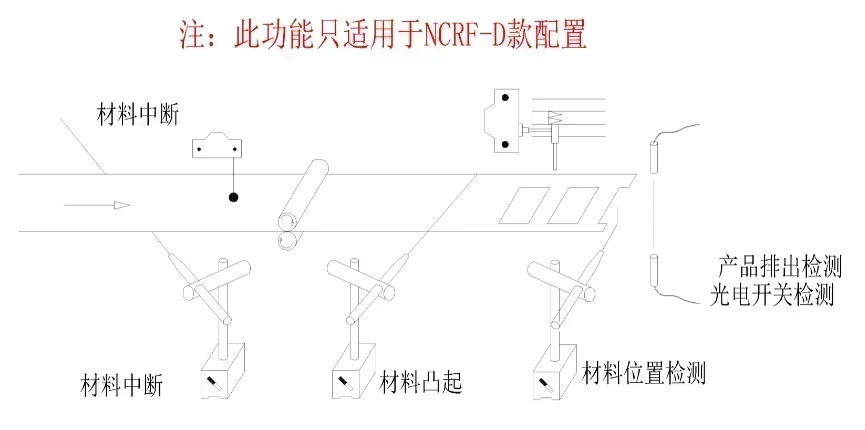 注：此功能只适用于NCRF-D款配置

材料中断

产品排出检测
光电开关检测

材料中断

材料凸起

材料位置检测