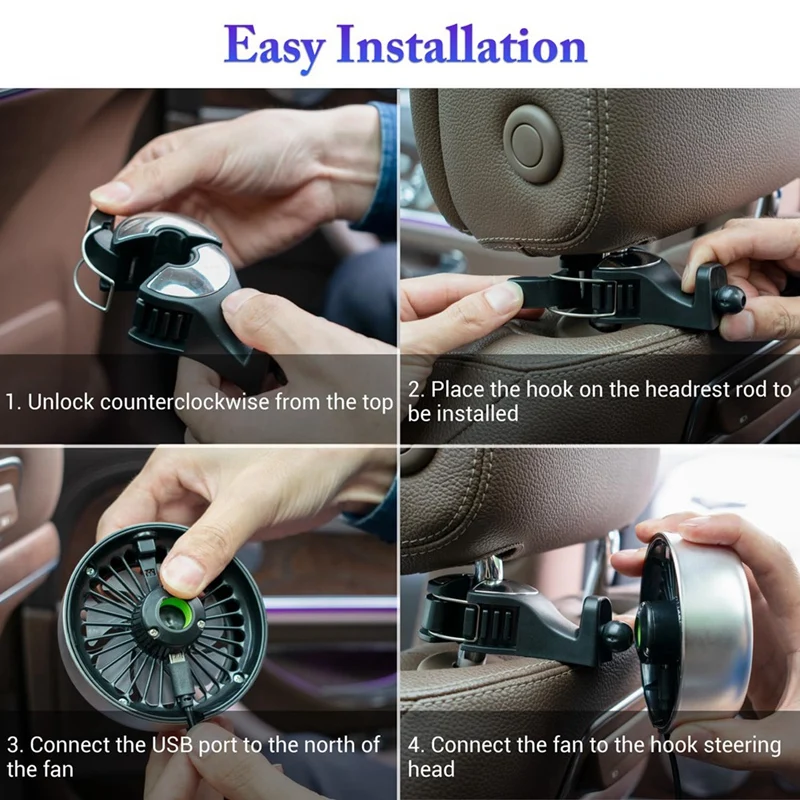 Easy Installation

1. Unlock counterclockwise from the top

2. Place the hook on the headrest rod to be installed

3. Connect the USB port to the north of the fan

4. Connect the fan to the hook steering head