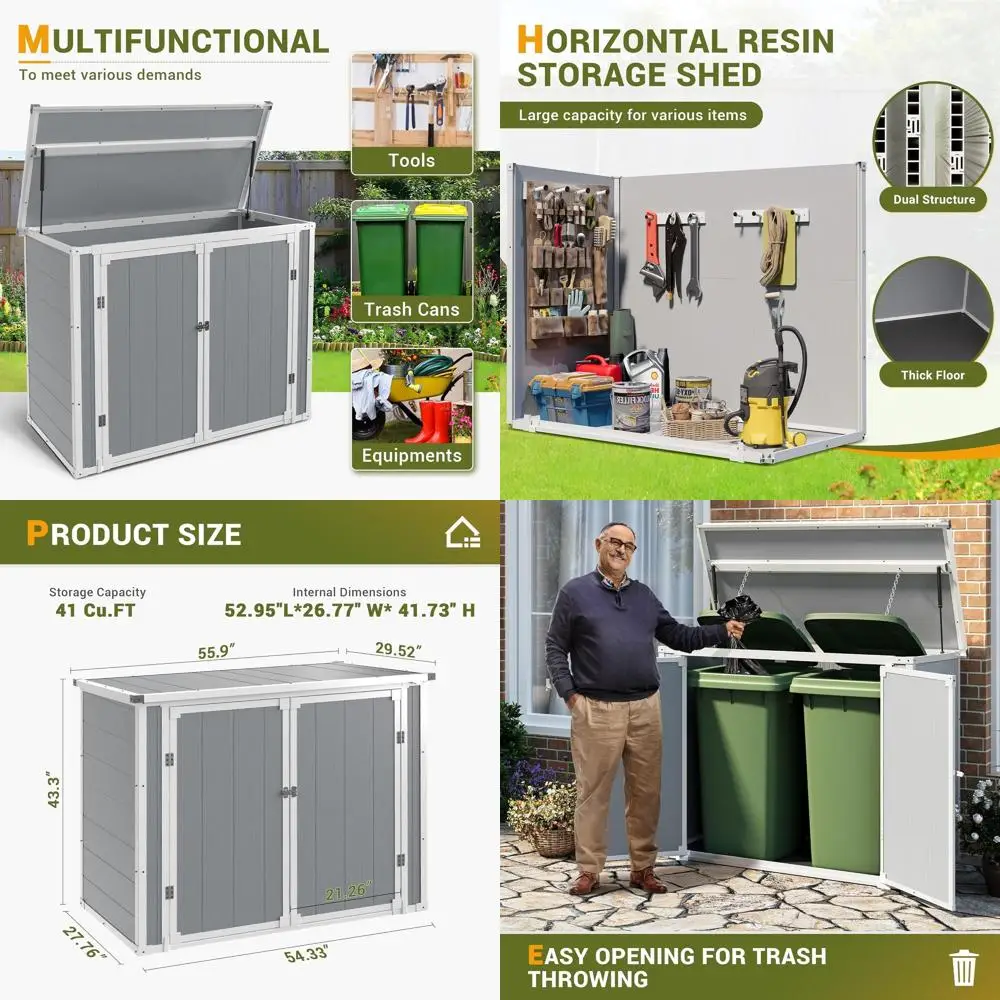 MULTIFUNCTIONAL
To meet various demands

Tools

Trash Cans

Equipments

HORIZONTAL RESIN STORAGE SHED
Large capacity for various items

Dual Structure

Thick Floor

PRODUCT SIZE

Storage Capacity
41 Cu.FT

Internal Dimensions
52.95"L*26.77" W* 41.73" H

55.9"
29.52"
43.3"
21.26"
27.76"
54.33"

EASY OPENING FOR TRASH THROWING