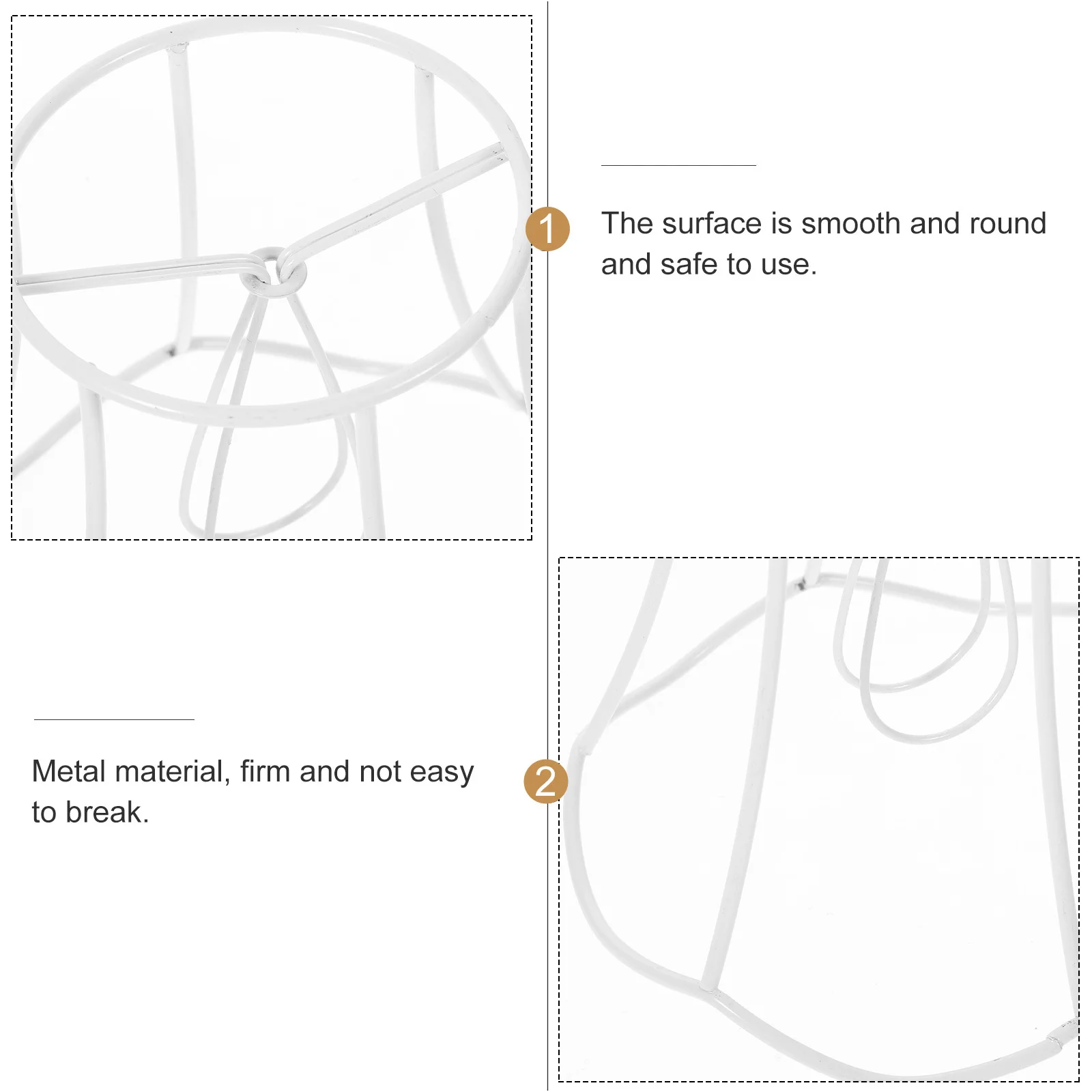 1

The surface is smooth and round and safe to use.

Metal material, firm and not easy to break.

2