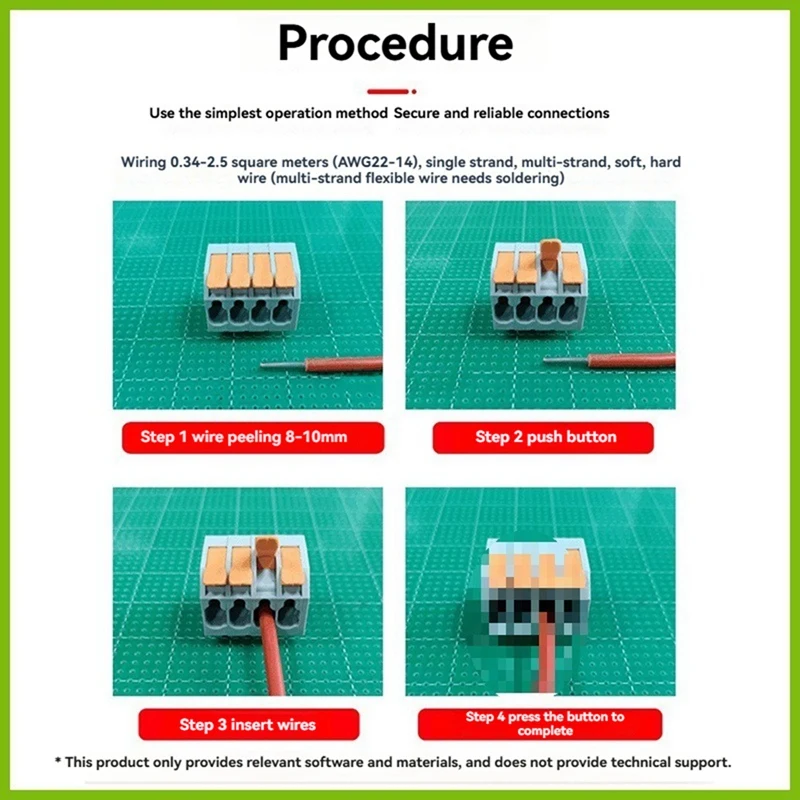 Procedure

Use the simplest operation method Secure and reliable connections

Wiring 0.34-2.5 square meters (AWG22-14), single strand, multi-strand, soft, hard wire (multi-strand flexible wire needs soldering)

Step 1 wire peeling 8-10mm

Step 2 push button

Step 3 insert wires

Step 4 press the button to complete

* This product only provides relevant software and materials, and does not provide technical support.