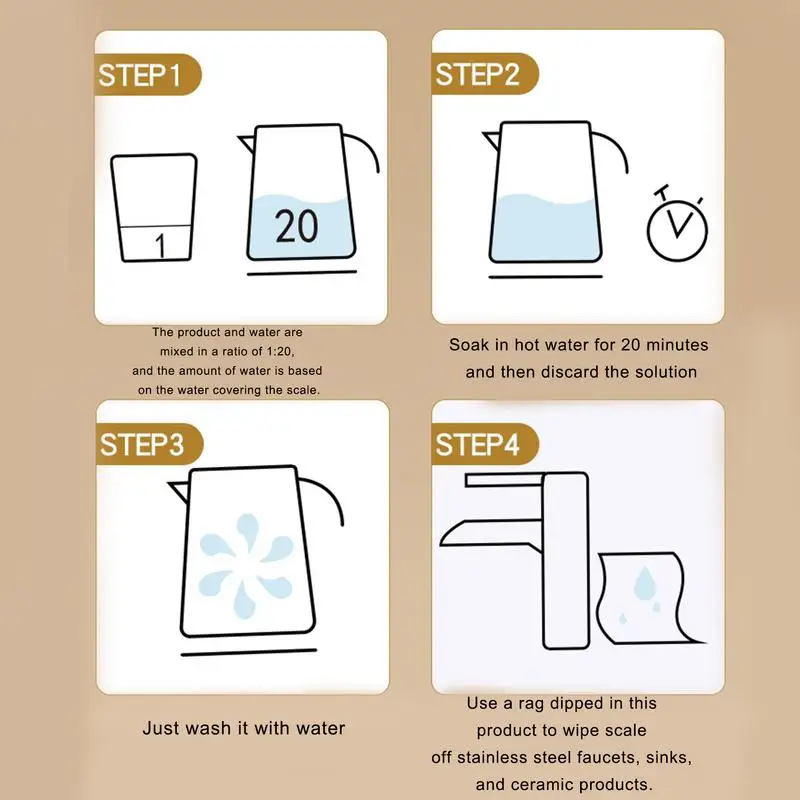 STEP1

1

20

The product and water are mixed in a ratio of 1:20, and the amount of water is based on the water covering the scale.

STEP2

Soak in hot water for 20 minutes and then discard the solution

STEP3

Just wash it with water

STEP4

Use a rag dipped in this product to wipe scale off stainless steel faucets, sinks, and ceramic products.