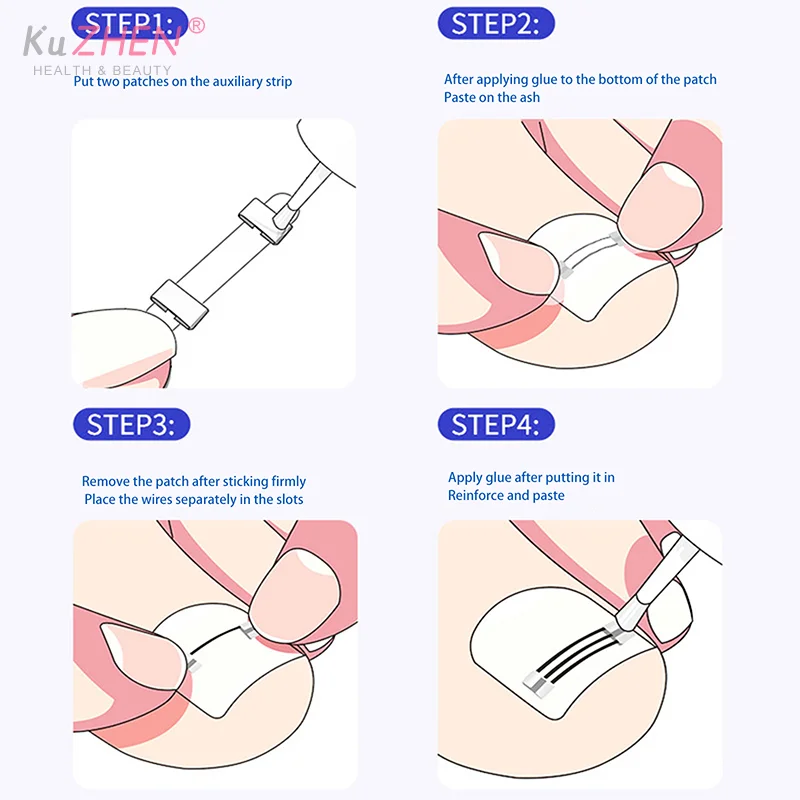 KuZHEN®
HEALTH & BEAUTY

STEP1:
Put two patches on the auxiliary strip

STEP2:
After applying glue to the bottom of the patch
Paste on the ash

STEP3:
Remove the patch after sticking firmly
Place the wires separately in the slots

STEP4:
Apply glue after putting it in
Reinforce and paste