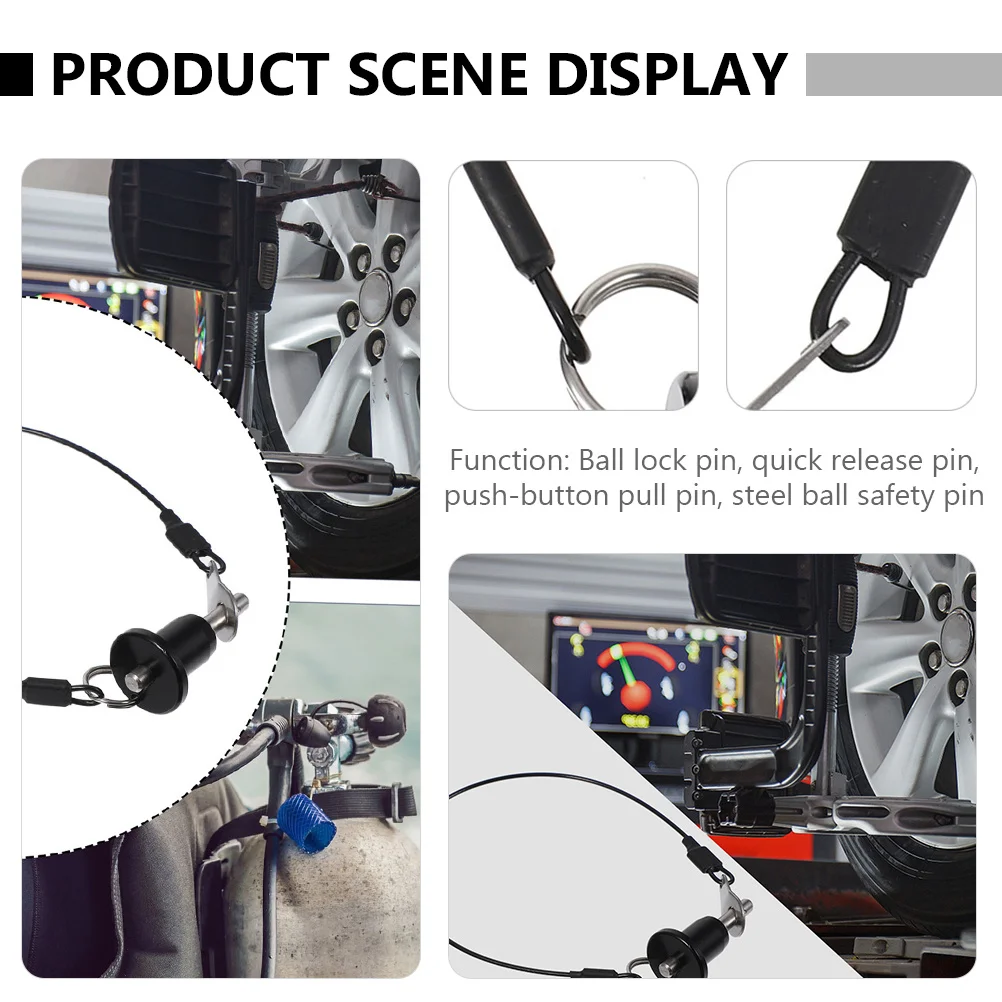 PRODUCT SCENE DISPLAY

Function: Ball lock pin, quick release pin, push-button pull pin, steel ball safety pin