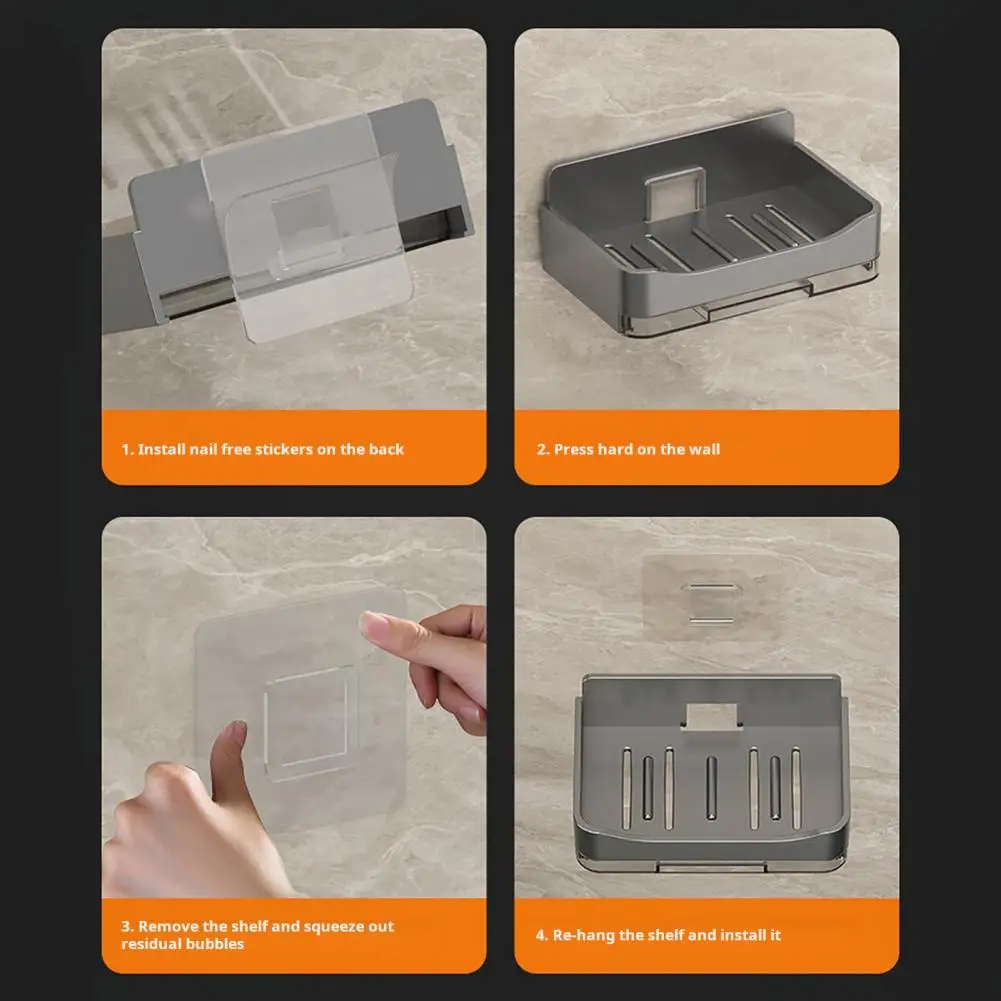 1. Install nail free stickers on the back

2. Press hard on the wall

3. Remove the shelf and squeeze out residual bubbles

4. Re-hang the shelf and install it