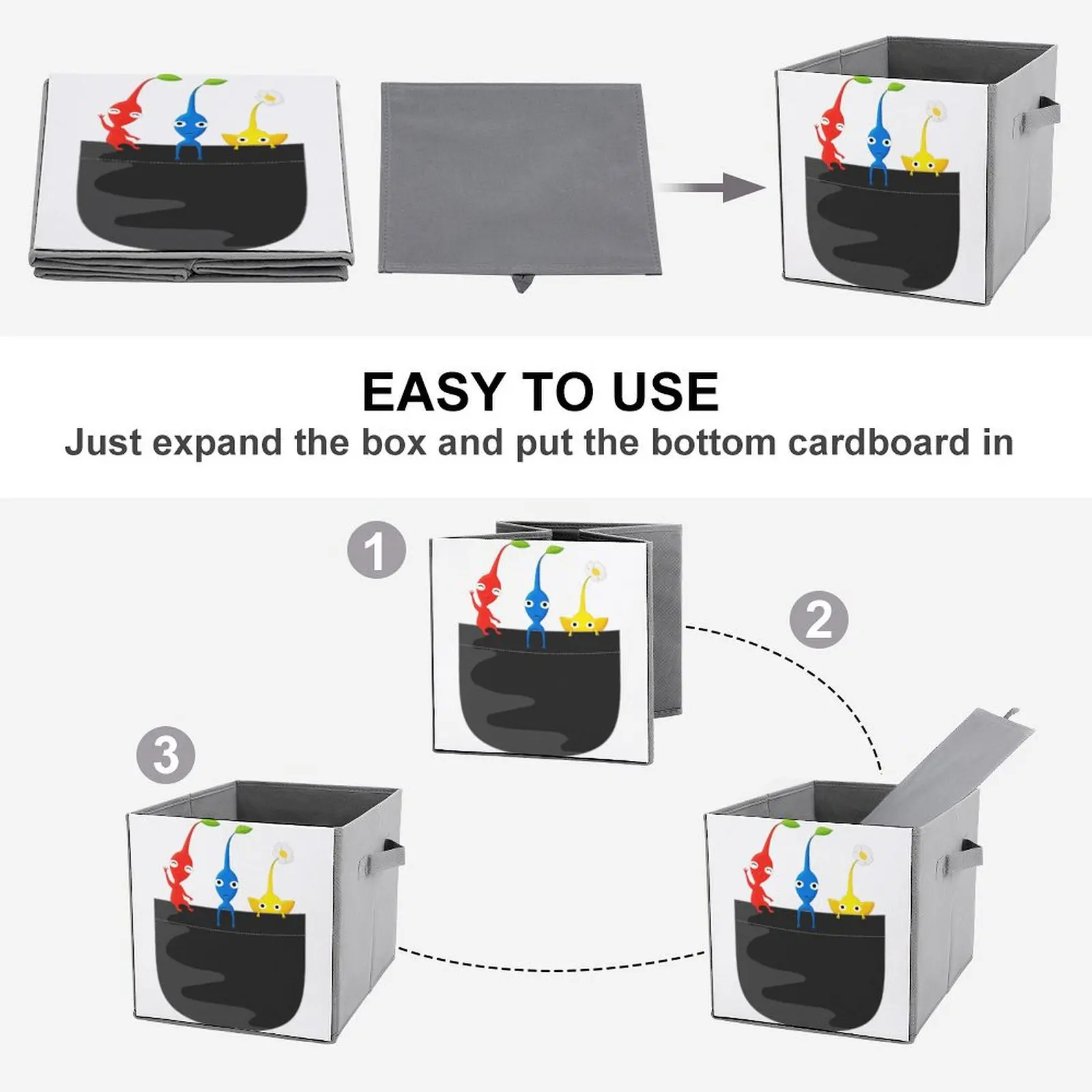 EASY TO USE
Just expand the box and put the bottom cardboard in

1

2

3