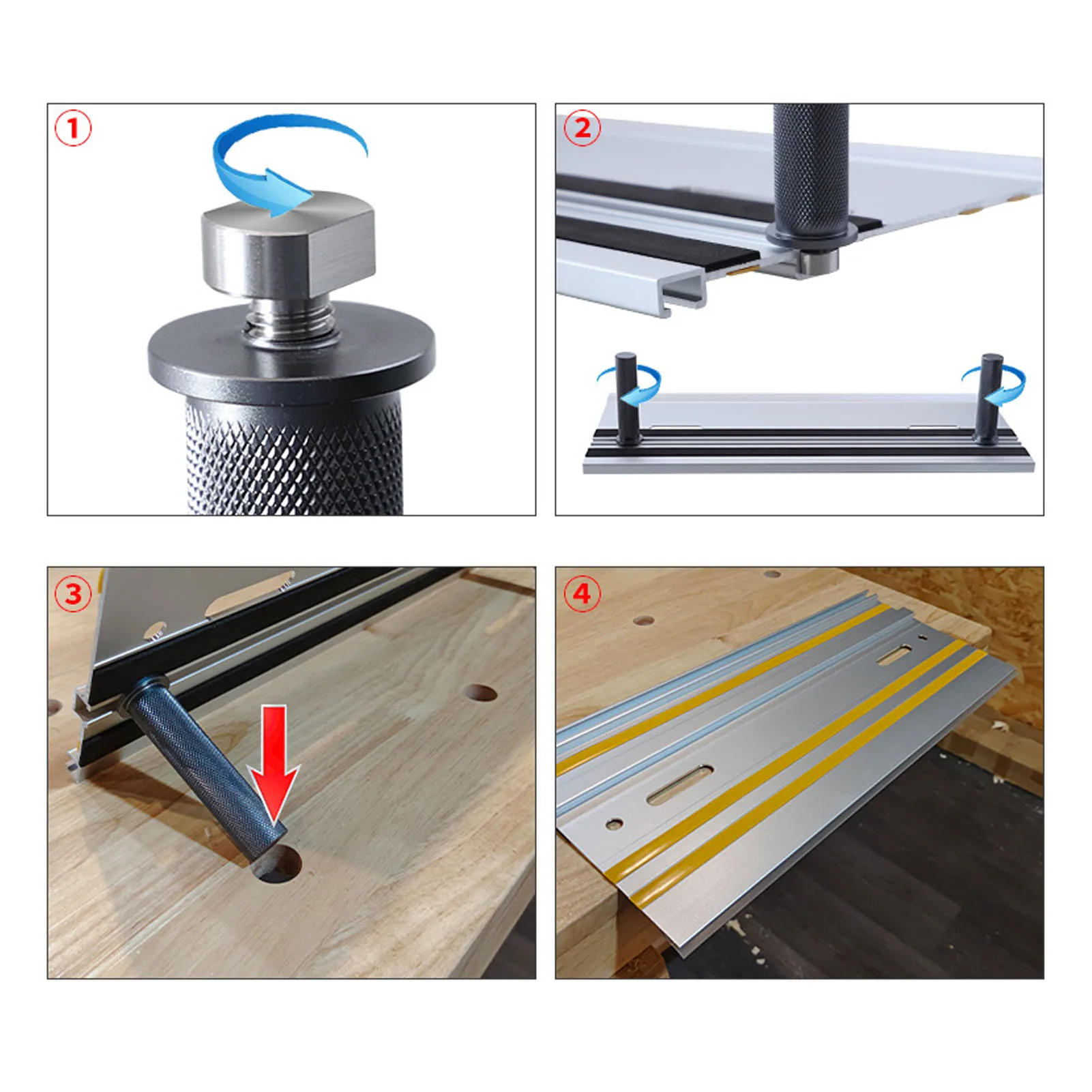 1

2

3

4