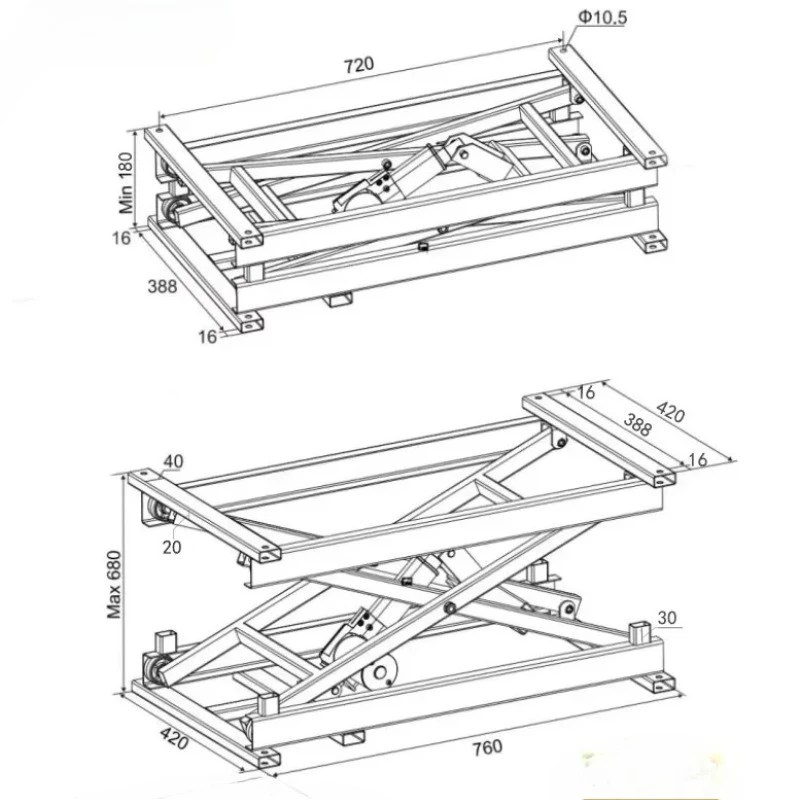 Φ10.5

720

Min 180

16

388

16

16

420

388

16

40

20

Max 680

30

420

760