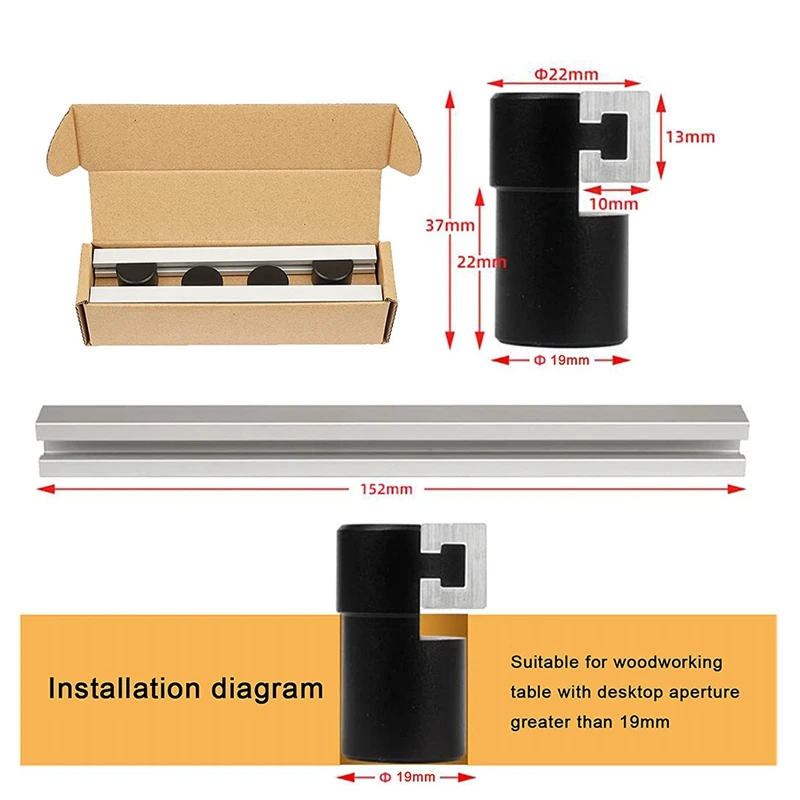 Φ22mm

13mm

10mm

37mm

22mm

Φ 19mm

152mm

Installation diagram

Suitable for woodworking table with desktop aperture greater than 19mm

Φ 19mm