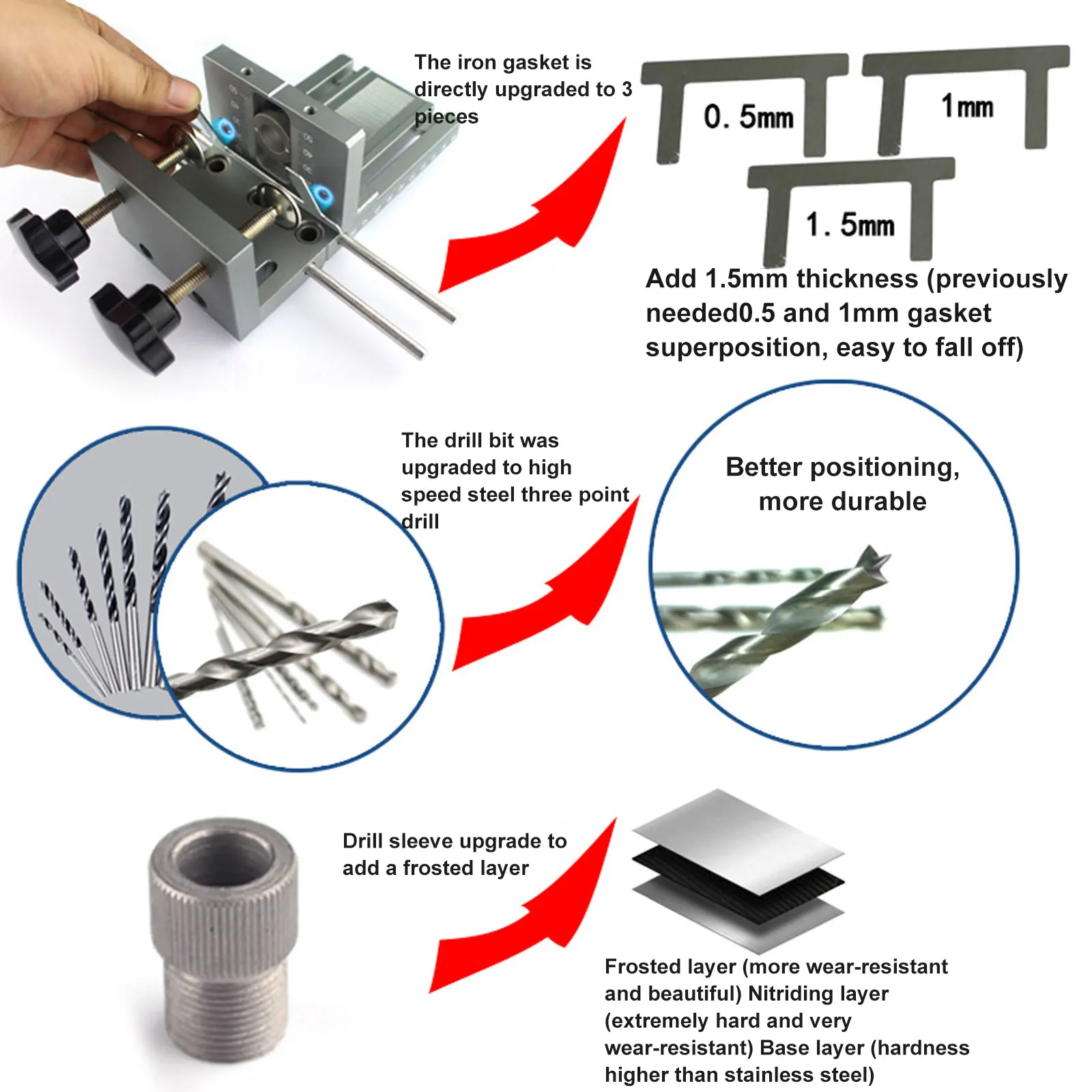 The iron gasket is directly upgraded to 3 pieces

0. 5mm

1mm

1. 5mm

Add 1.5mm thickness (previously needed0.5 and 1mm gasket superposition, easy to fall off)

The drill bit was upgraded to high speed steel three point drill

Better positioning, more durable

Drill sleeve upgrade to add a frosted layer

Frosted layer (more wear-resistant and beautiful) Nitriding layer (extremely hard and very wear-resistant) Base layer (hardness higher than stainless steel)