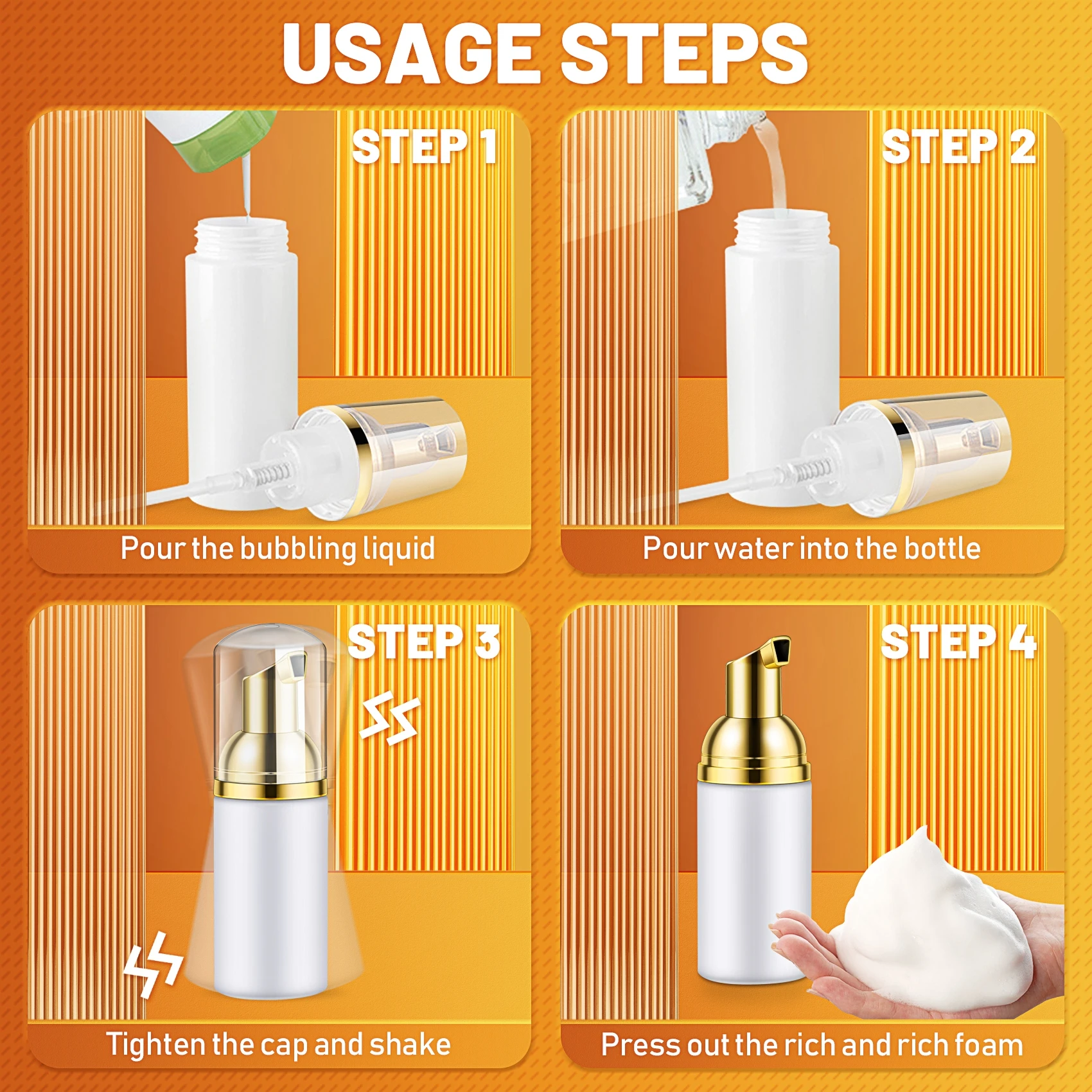 USAGE STEPS

STEP 1

Pour the bubbling liquid

STEP 2

Pour water into the bottle

STEP 3

Tighten the cap and shake

STEP 4

Press out the rich and rich foam