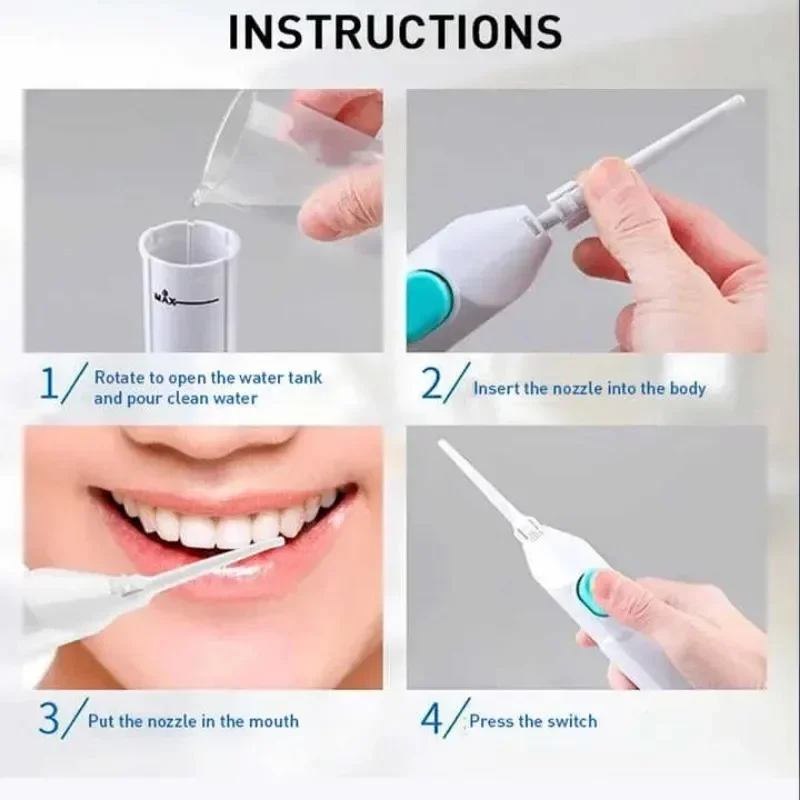 INSTRUCTIONS

MAX

1/ Rotate to open the water tank and pour clean water

2/ Insert the nozzle into the body

3/ Put the nozzle in the mouth

4/ Press the switch